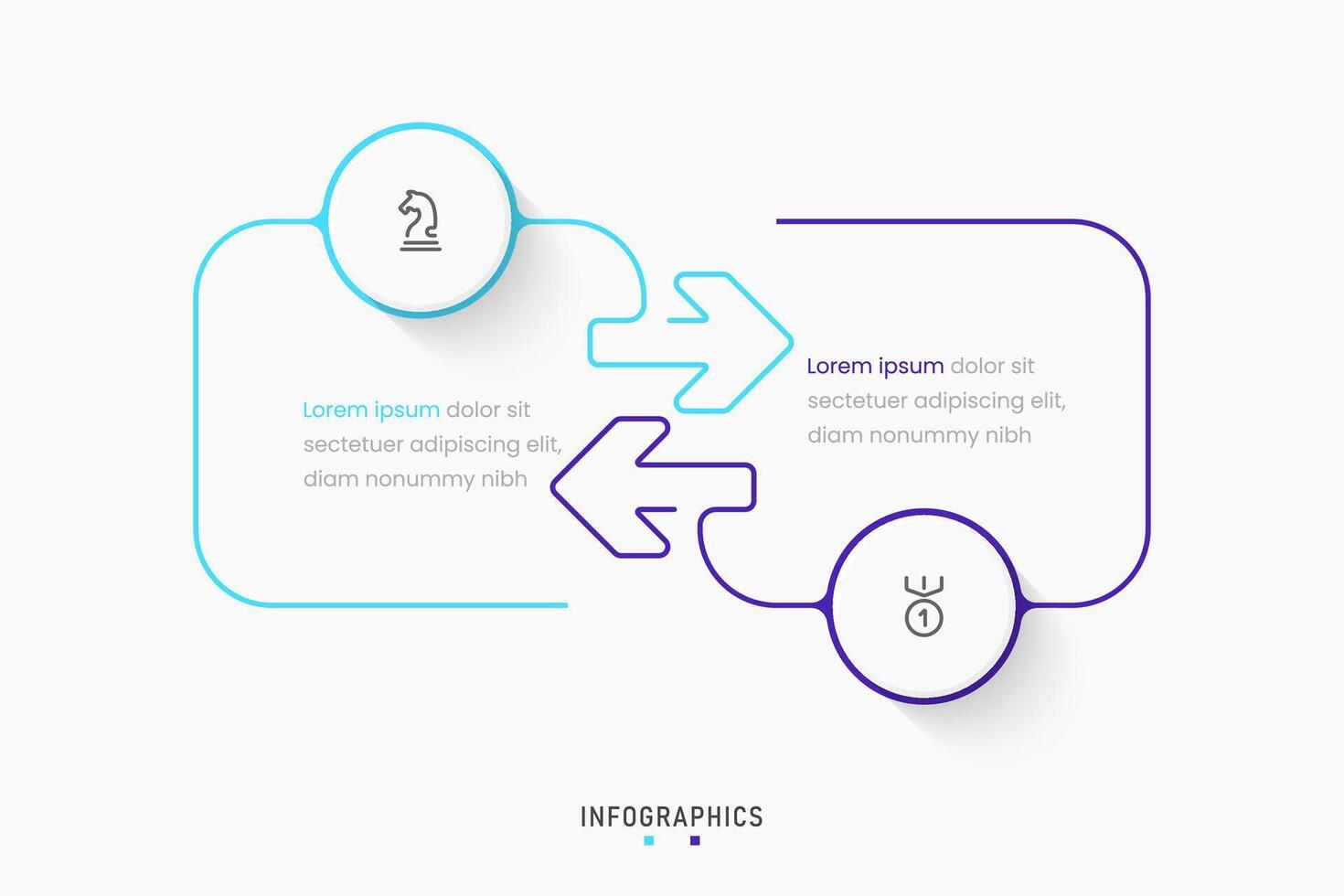 Lorem ipsum dolor sit sectetuer adipiscing elit, diam nonummy nibh

Lorem ipsum dolor sit sectetuer adipiscing elit, diam nonummy nibh

1

INFOGRAPHICS