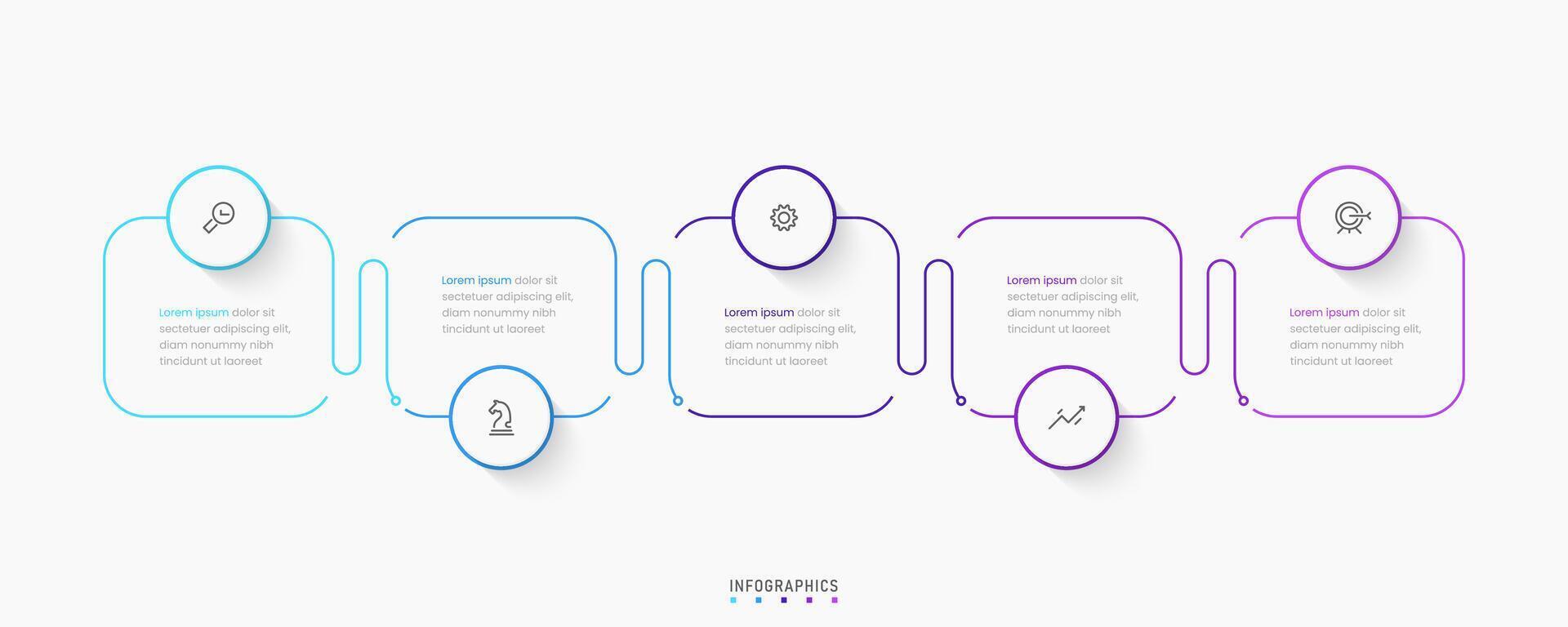 Lorem ipsum dolor sit sectetuer adipiscing elit, diam nonummy nibh tincidunt ut laoreet

Lorem ipsum dolor sit sectetuer adipiscing elit, diam nonummy nibh tincidunt ut laoreet

Lorem ipsum dolor sit sectetuer adipiscing elit, diam nonummy nibh tincidunt ut laoreet

Lorem ipsum dolor sit sectetuer adipiscing elit, diam nonummy nibh tincidunt ut laoreet

Lorem ipsum dolor sit sectetuer adipiscing elit, diam nonummy nibh tincidunt ut laoreet

INFOGRAPHICS