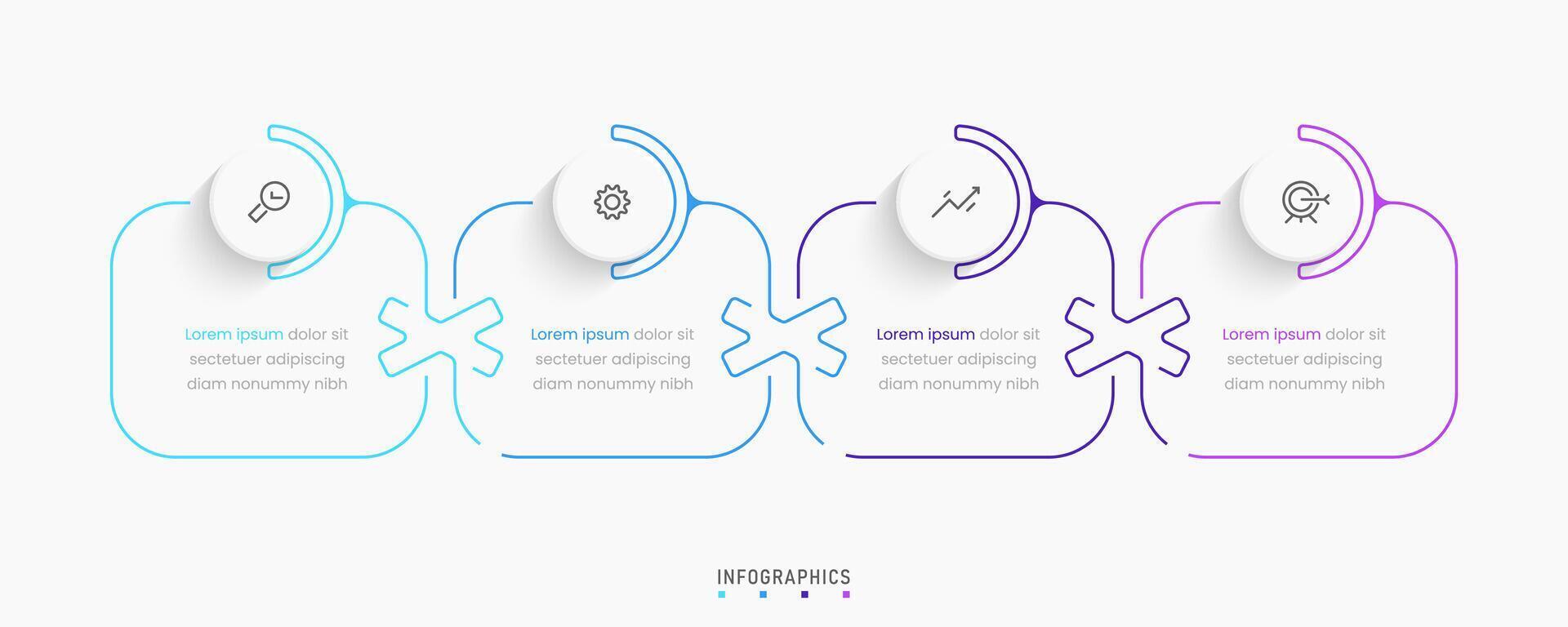 Lorem ipsum dolor sit sectetuer adipiscing diam nonummy nibh

Lorem ipsum dolor sit sectetuer adipiscing diam nonummy nibh

Lorem ipsum dolor sit sectetuer adipiscing diam nonummy nibh

Lorem ipsum dolor sit sectetuer adipiscing diam nonummy nibh

INFOGRAPHICS