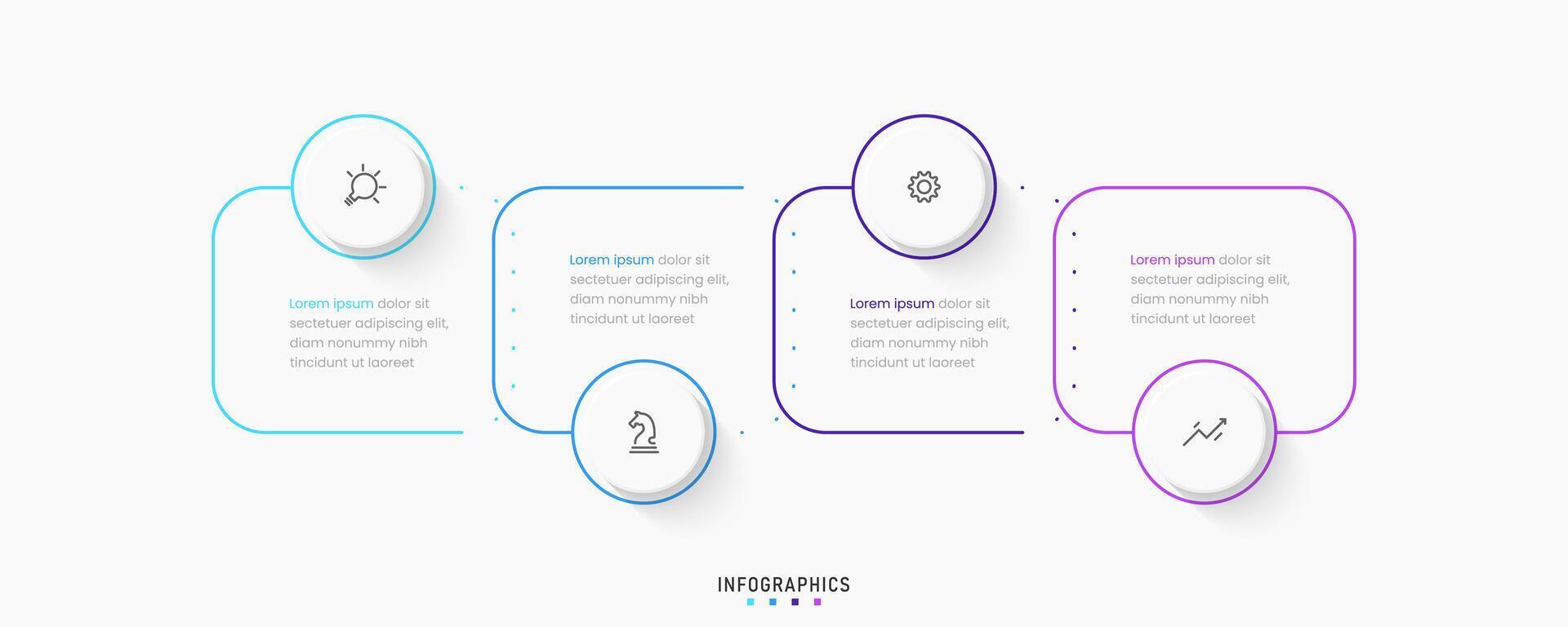 Lorem ipsum dolor sit sectetuer adipiscing elit, diam nonummy nibh tincidunt ut laoreet

Lorem ipsum dolor sit sectetuer adipiscing elit, diam nonummy nibh tincidunt ut laoreet

Lorem ipsum dolor sit sectetuer adipiscing elit, diam nonummy nibh tincidunt ut laoreet

Lorem ipsum dolor sit sectetuer adipiscing elit, diam nonummy nibh tincidunt ut laoreet

INFOGRAPHICS