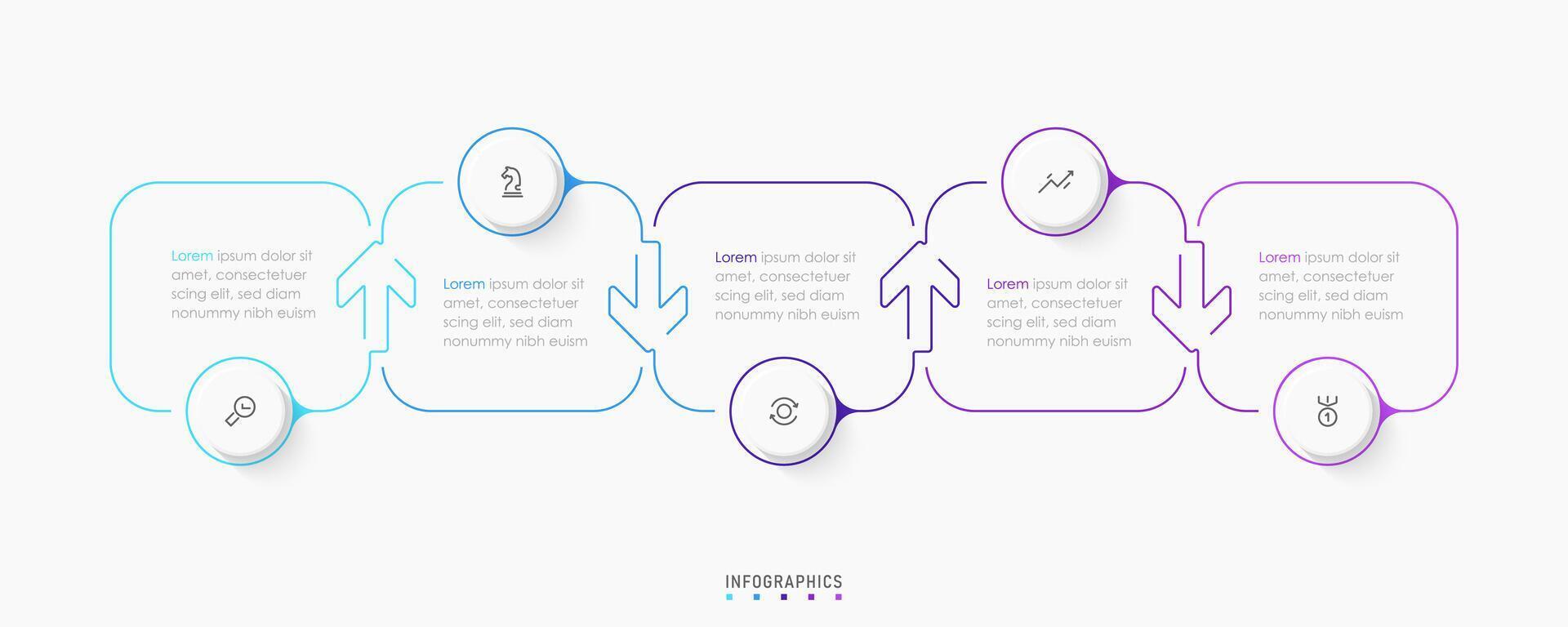 Lorem ipsum dolor sit amet, consectetuer scing elit, sed diam nonummy nibh euism

Lorem ipsum dolor sit amet, consectetuer scing elit, sed diam nonummy nibh euism

Lorem ipsum dolor sit amet, consectetuer scing elit, sed diam nonummy nibh euism

Lorem ipsum dolor sit amet, consectetuer scing elit, sed diam nonummy nibh euism

Lorem ipsum dolor sit amet, consectetuer scing elit, sed diam nonummy nibh euism

1

INFOGRAPHICS