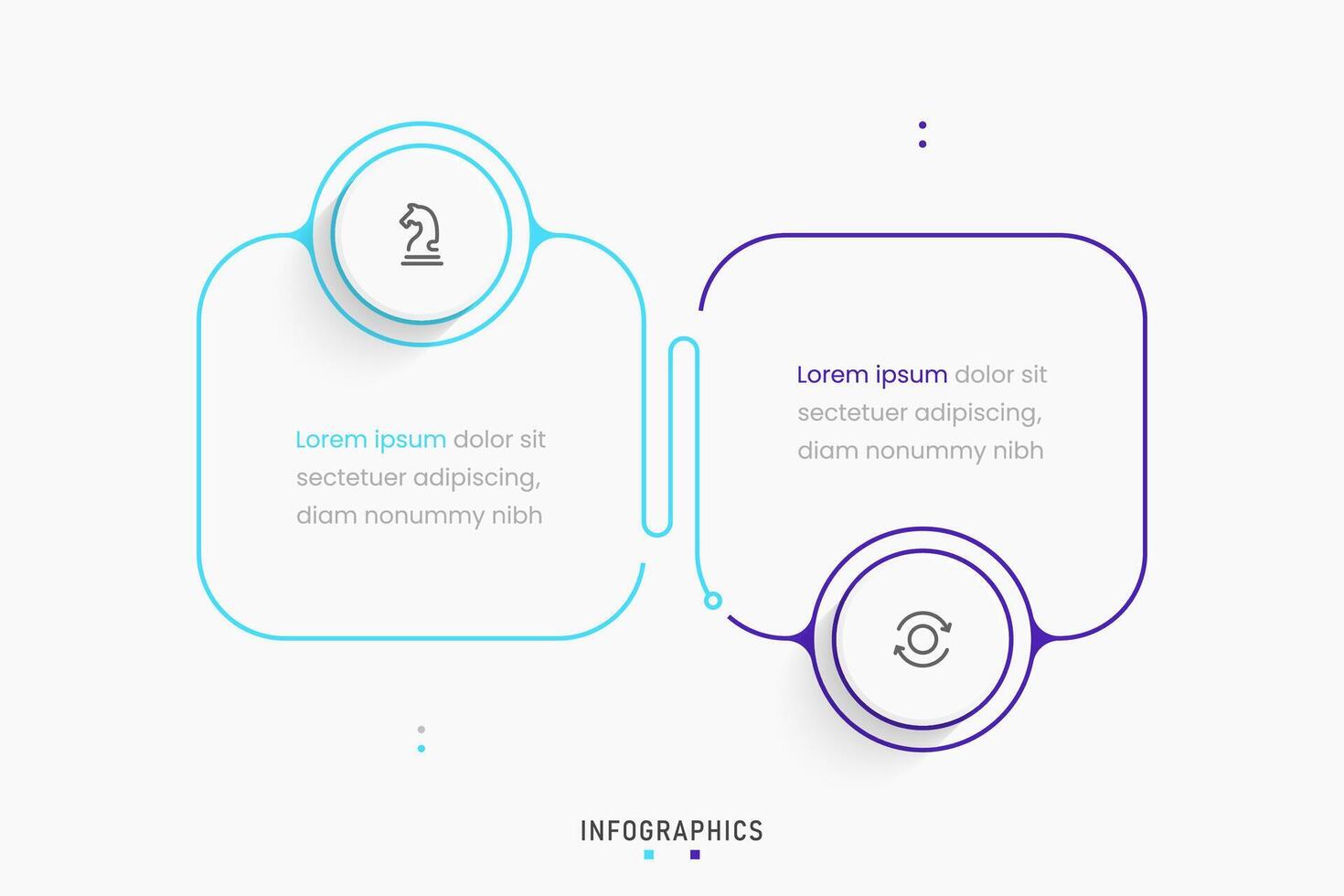 Lorem ipsum dolor sit sectetuer adipiscing, diam nonummy nibh

Lorem ipsum dolor sit sectetuer adipiscing, diam nonummy nibh

INFOGRAPHICS