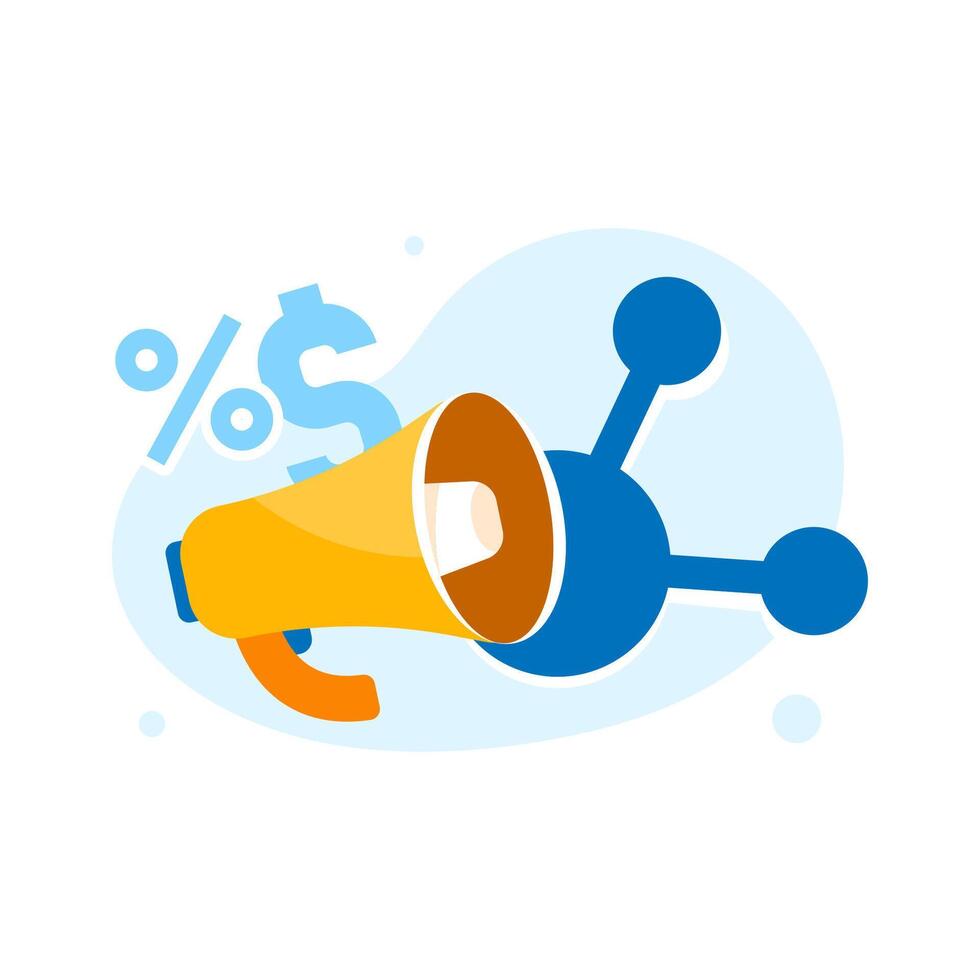 %$