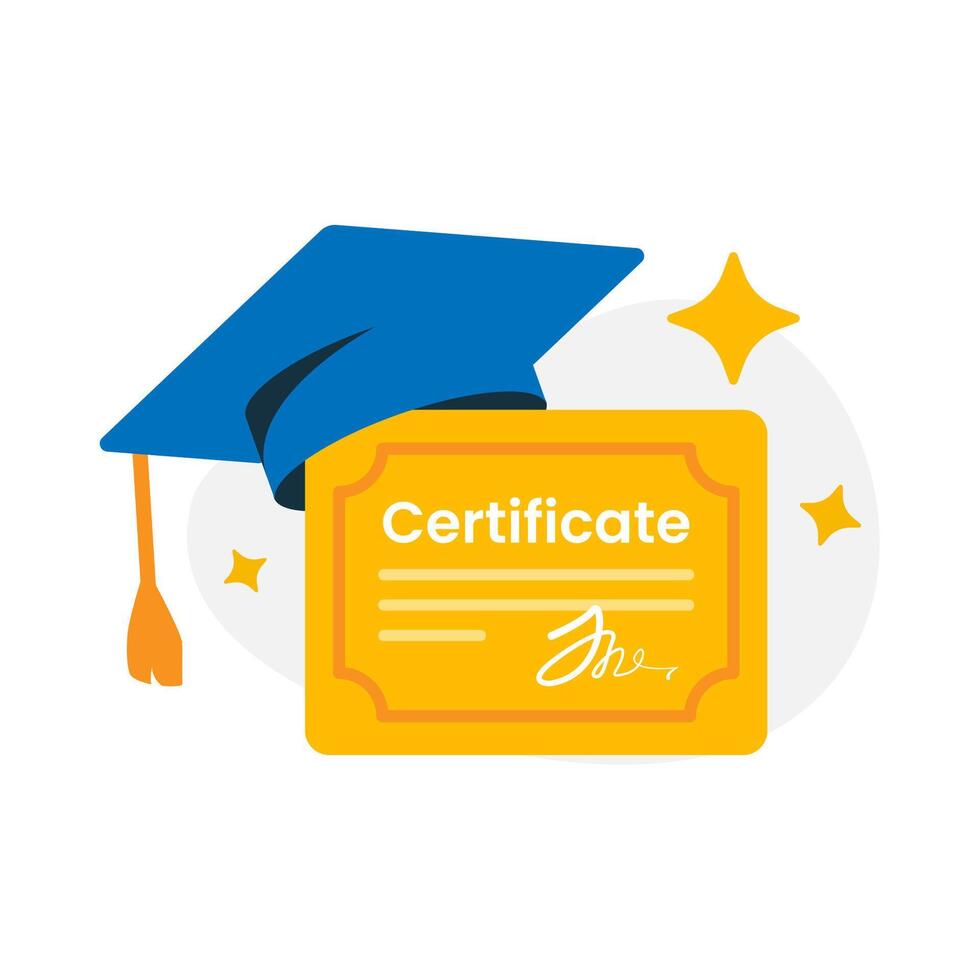 Certificate