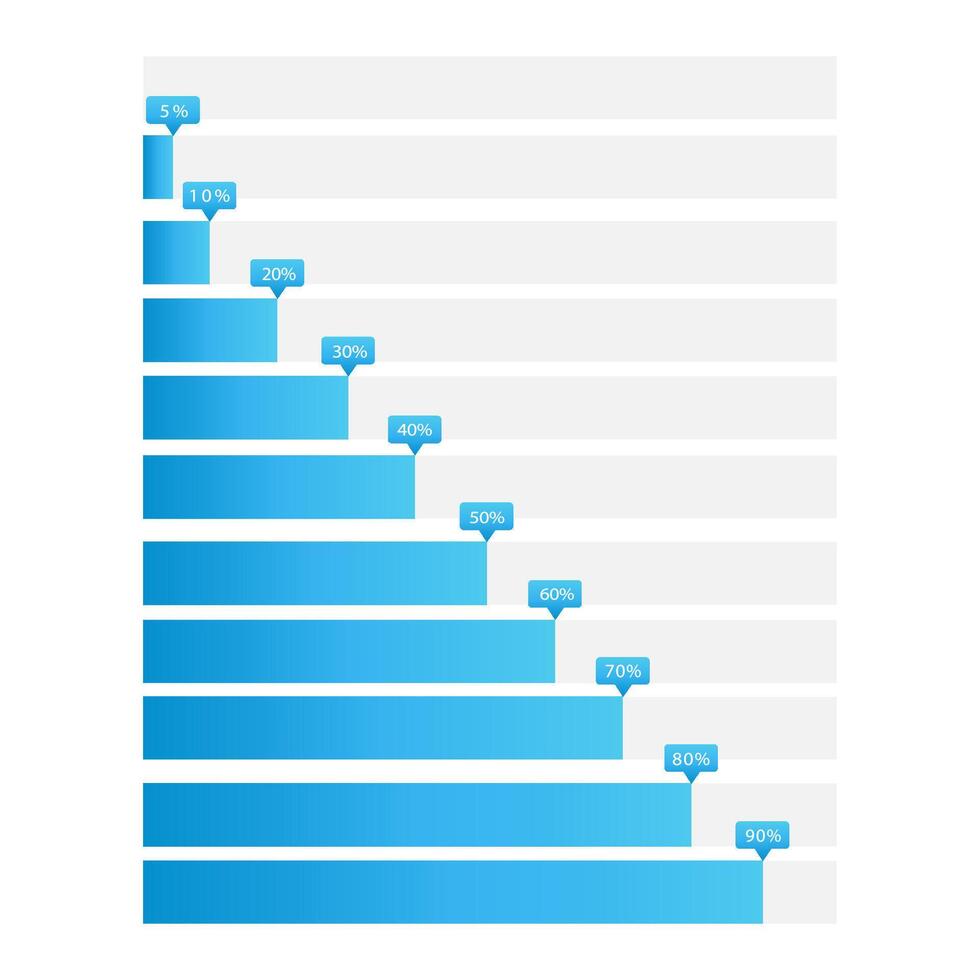 5%

10%

20%

30%

40%

50%

60%

70%

80%

90%