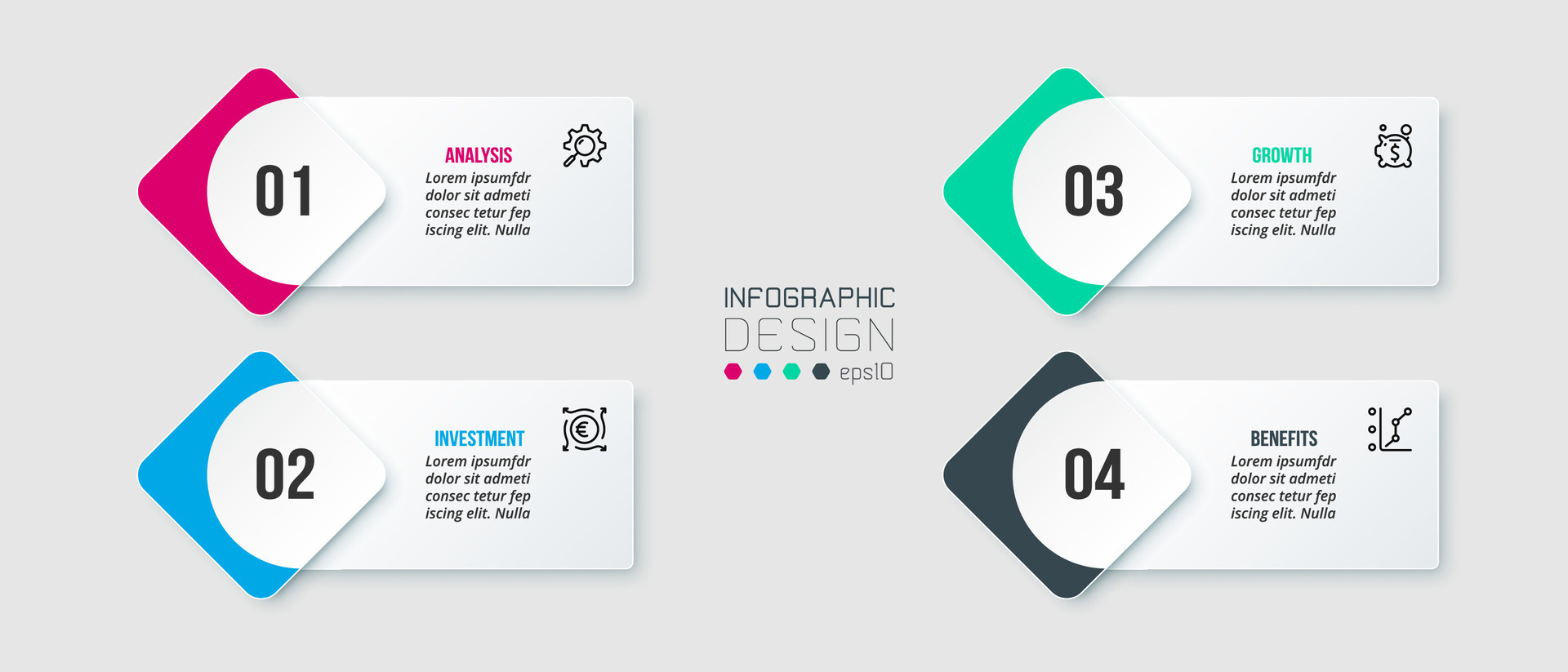 01

ANALYSIS
Lorem ipsumfdr dolor sit admeti consec tetur fep iscing elit. Nulla

02

INVESTMENT
Lorem ipsumfdr dolor sit admeti consec tetur fep iscing elit. Nulla

INFOGRAPHIC
DESIGN
eps10

03

GROWTH
Lorem ipsumfdr dolor sit admeti consec tetur fep iscing elit. Nulla

04

BENEFITS
Lorem ipsumfdr dolor sit admeti consec tetur fep iscing elit. Nulla