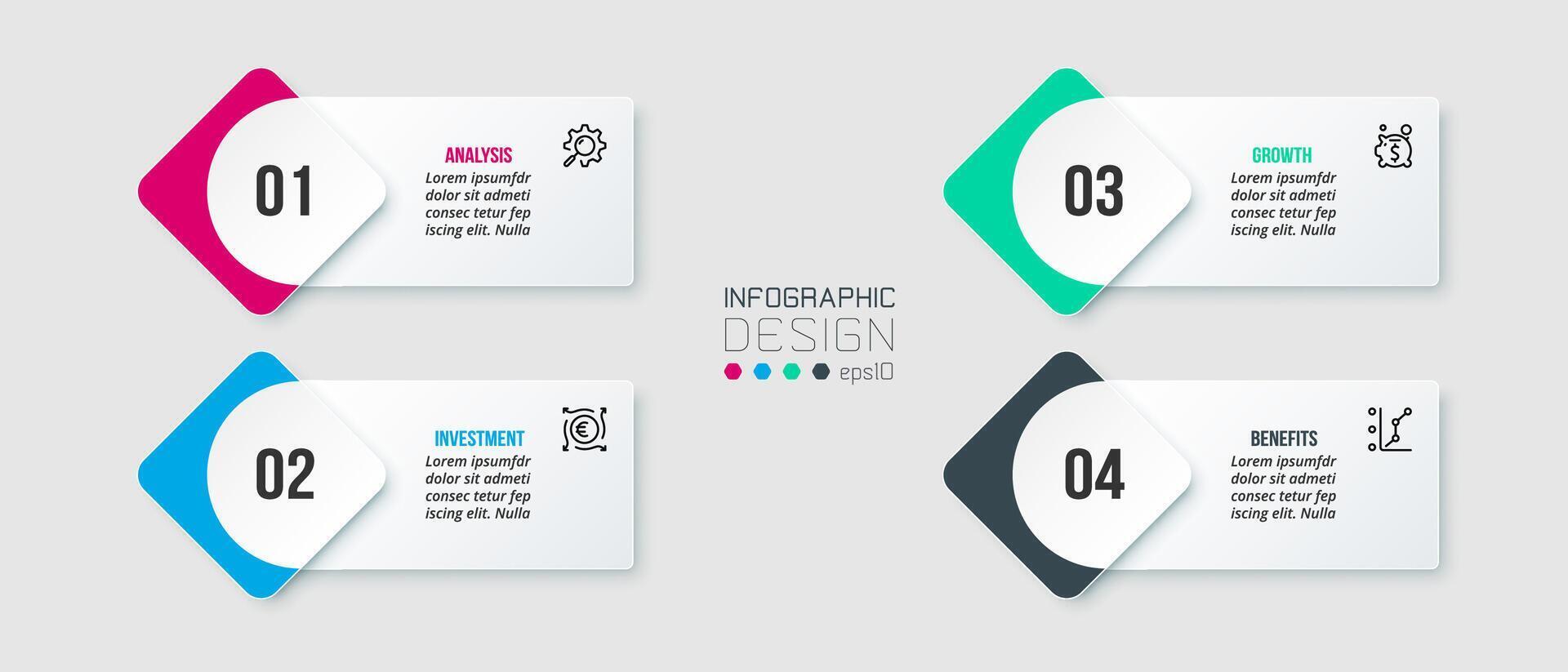 01

ANALYSIS
Lorem ipsumfdr dolor sit admeti consec tetur fep iscing elit. Nulla

02

INVESTMENT
Lorem ipsumfdr dolor sit admeti consec tetur fep iscing elit. Nulla

INFOGRAPHIC
DESIGN
eps10

03

GROWTH
Lorem ipsumfdr dolor sit admeti consec tetur fep iscing elit. Nulla

04

BENEFITS
Lorem ipsumfdr dolor sit admeti consec tetur fep iscing elit. Nulla