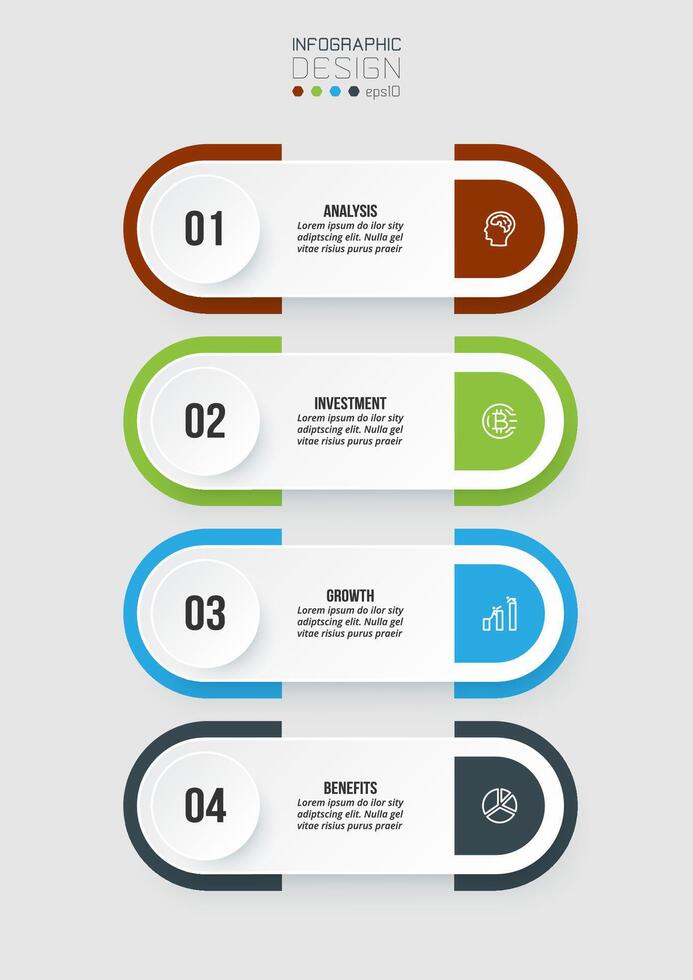 INFOGRAPHIC
DESIGN
eps10

01
ANALYSIS
Lorem ipsum do ilor sity adiptscing elit. Nulla gel vitae risius purus praeir

02
INVESTMENT
Lorem ipsum do ilor sity adiptscing elit. Nulla gel vitae risius purus praeir

03
GROWTH
Lorem ipsum do ilor sity adiptscing elit. Nulla gel vitae risius purus praeir

04
BENEFITS
Lorem ipsum do ilor sity adiptscing elit. Nulla gel vitae risius purus praeir