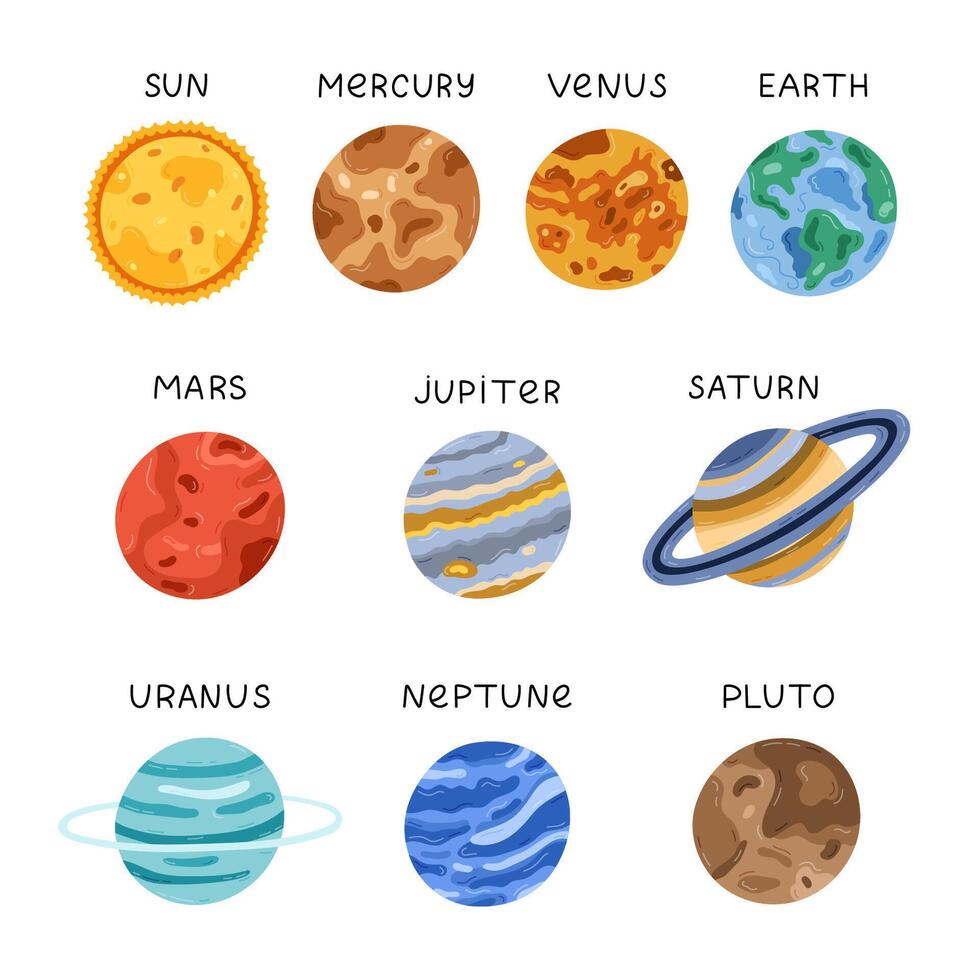 SUN MERCURY VENUS EARTH

MARS JUPITER SATURN

URANUS NEPTUNE PLUTO