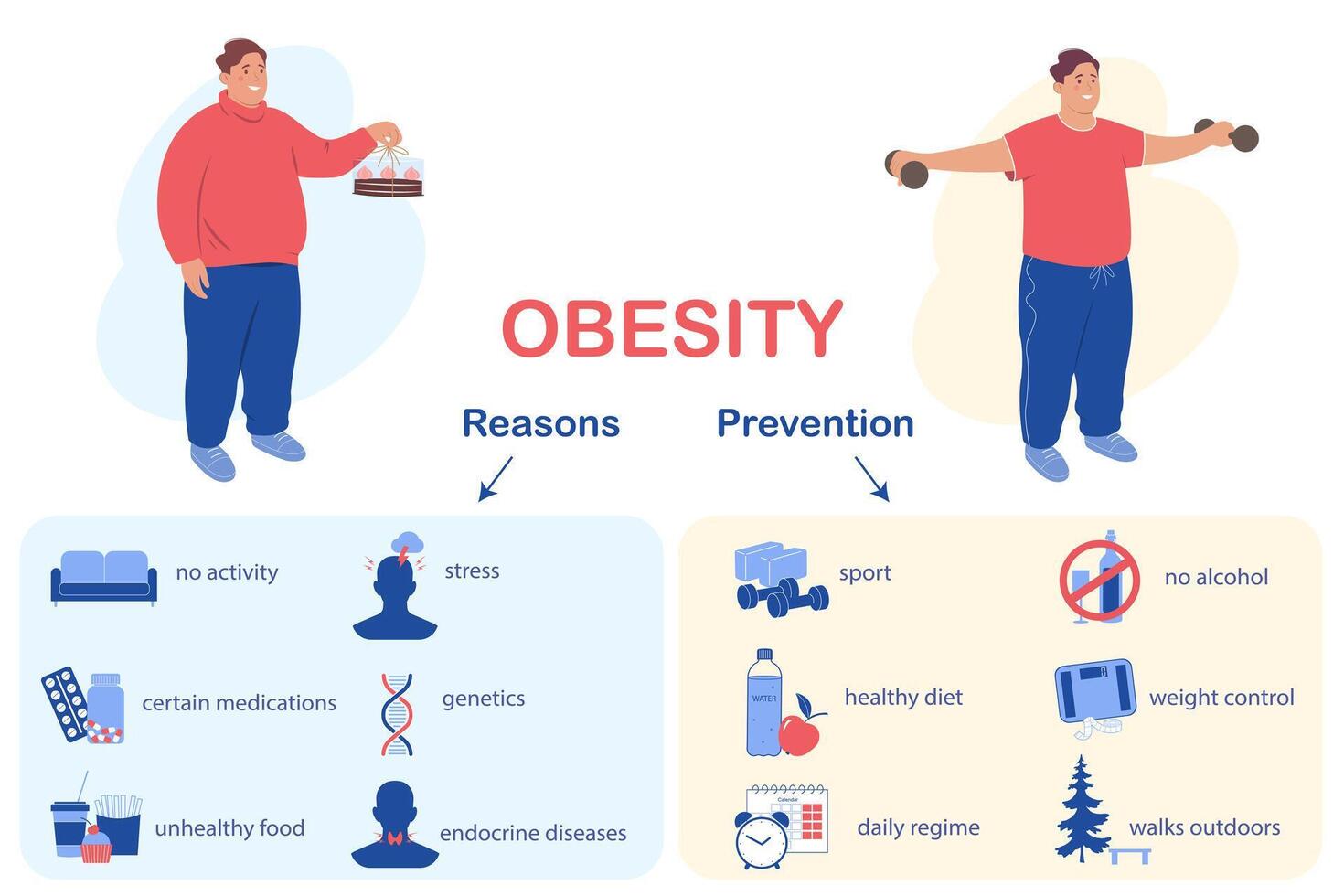 OBESITY

Reasons

Prevention

no activity

stress

certain medications

genetics

unhealthy food

endocrine diseases

sport

no alcohol

WATER

healthy diet

weight control

Calendar

daily regime

walks outdoors