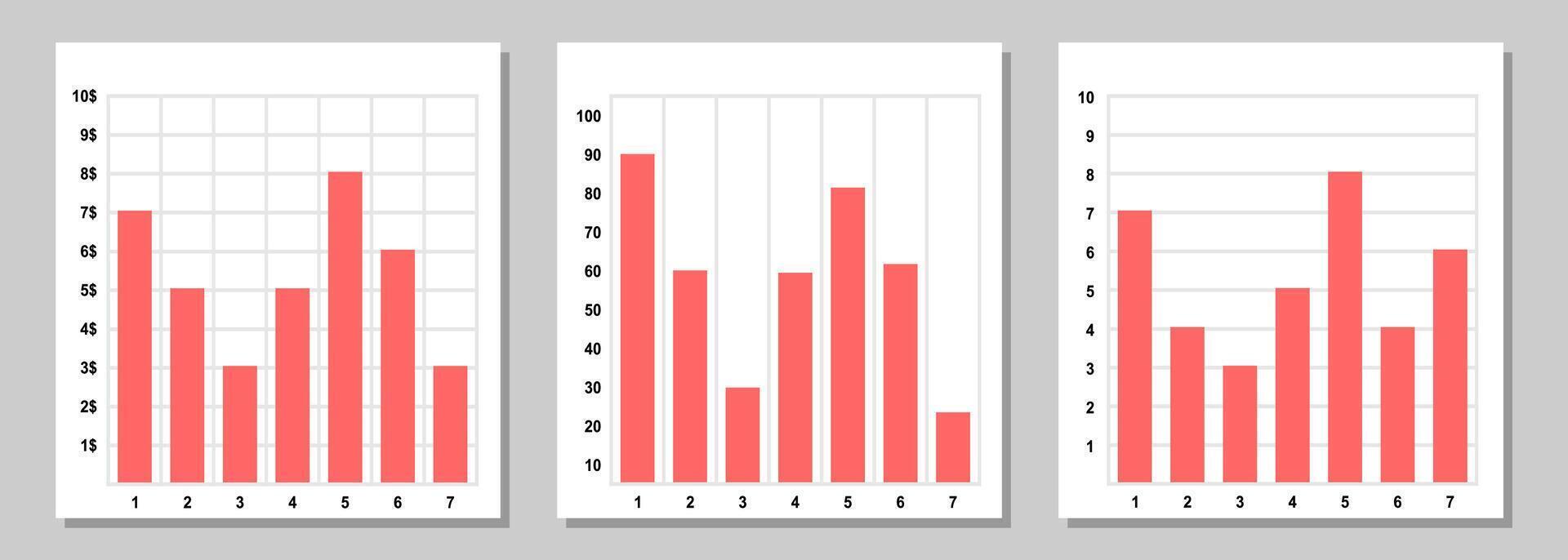 10$
9$
8$
7$
6$
5$
4$
3$
2$
1$
1 2 3 4 5 6 7

100
90
80
70
60
50
40
30
20
10
1 2 3 4 5 6 7

10
9
8
7
6
5
4
3
2
1
1 2 3 4 5 6 7