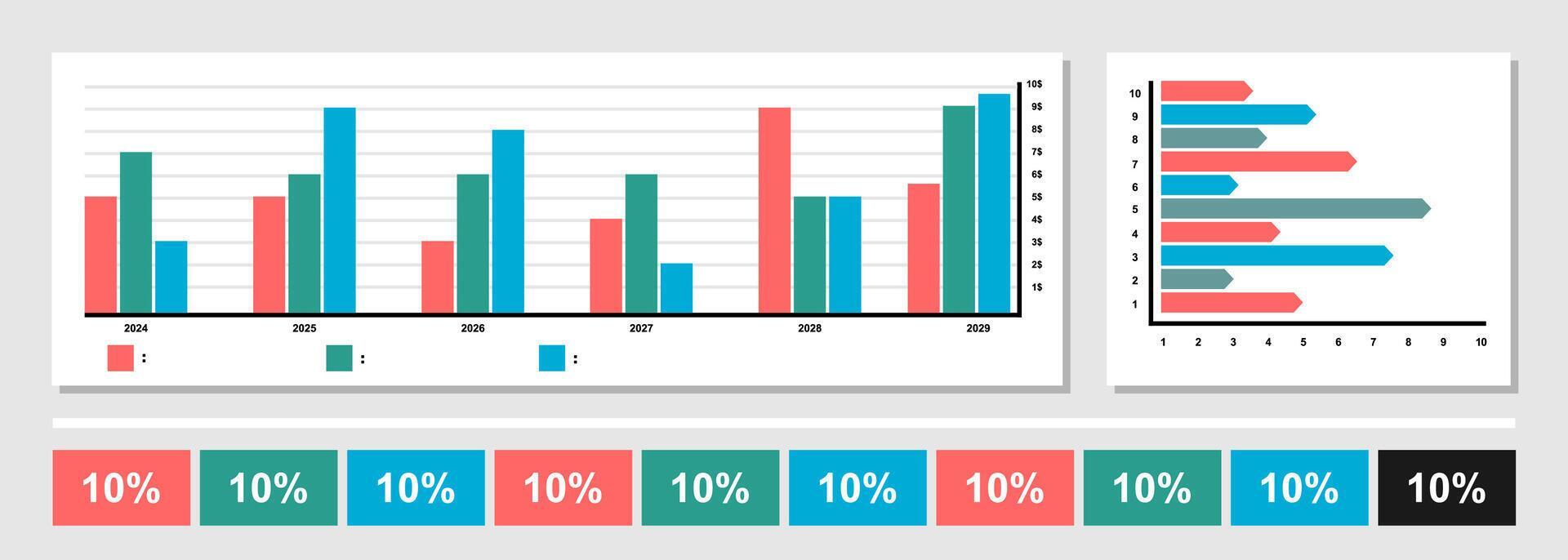 10$
9$
8$
7$
6$
5$
4$
3$
2$
1$

2024 2025 2026 2027 2028 2029

:
:
:

10
9
8
7
6
5
4
3
2
1

1 2 3 4 5 6 7 8 9 10

10% 10% 10% 10% 10% 10% 10% 10% 10% 10%