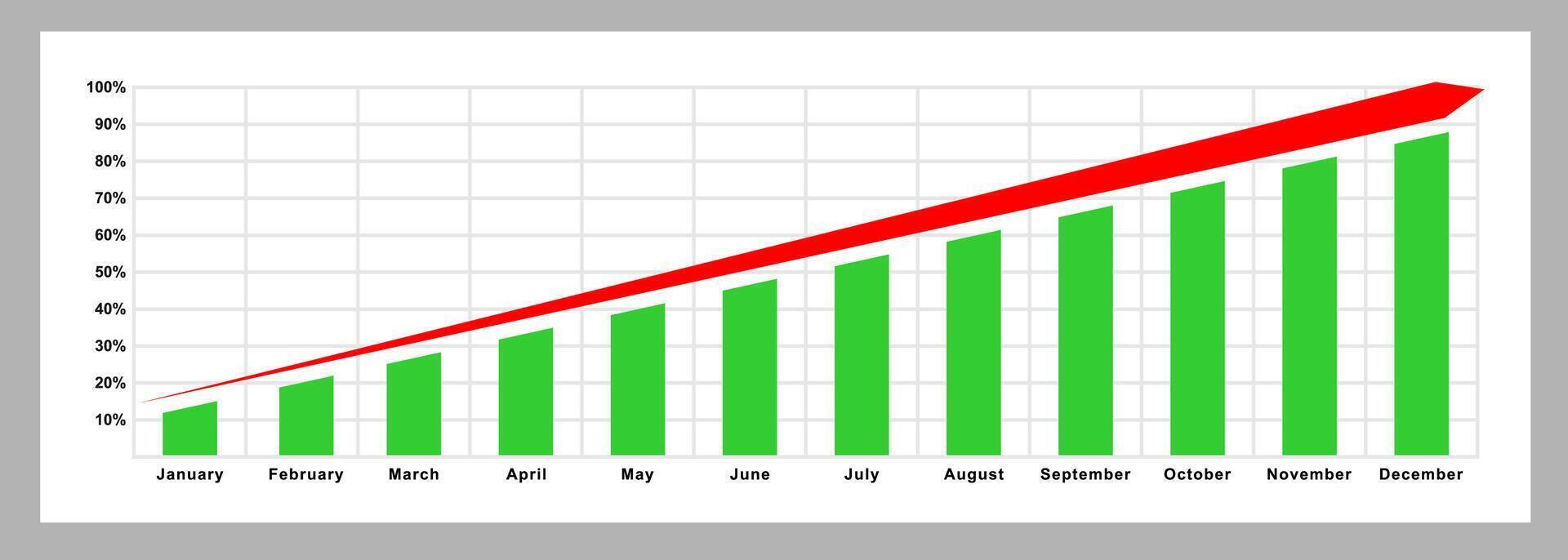 100%
90%
80%
70%
60%
50%
40%
30%
20%
10%

January February March April May June July August September October November December