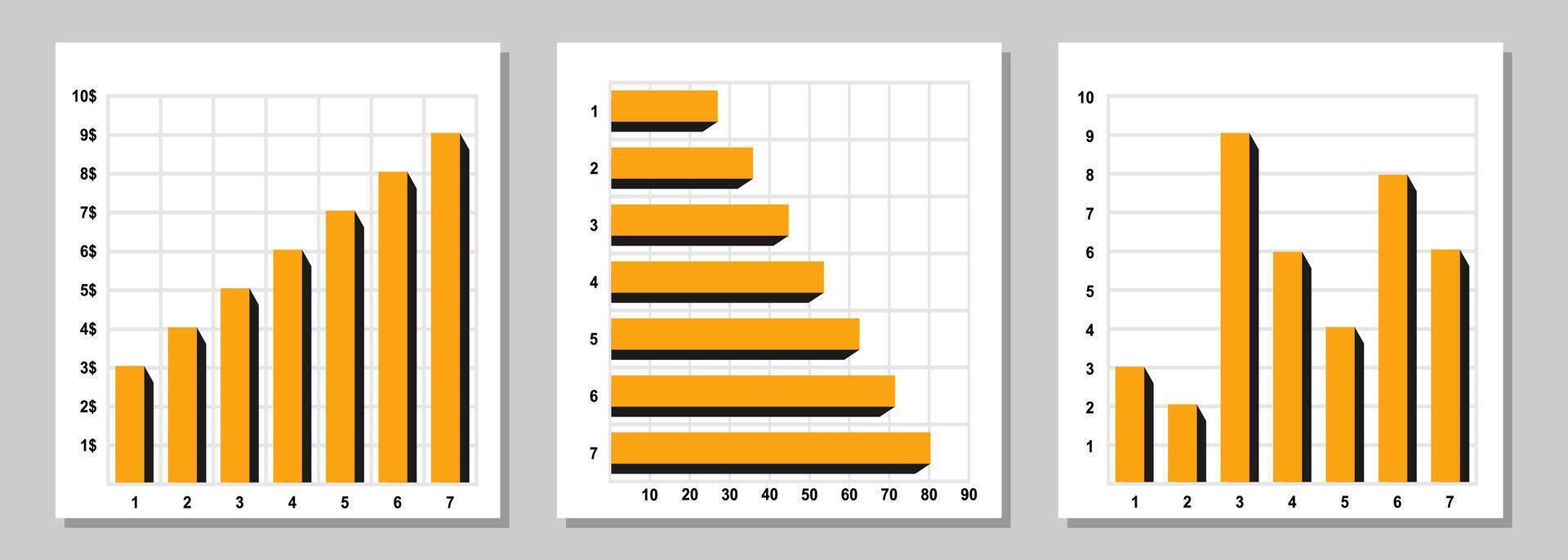 10$
9$
8$
7$
6$
5$
4$
3$
2$
1$
1 2 3 4 5 6 7

1
2
3
4
5
6
7
10 20 30 40 50 60 70 80 90

10
9
8
7
6
5
4
3
2
1
1 2 3 4 5 6 7