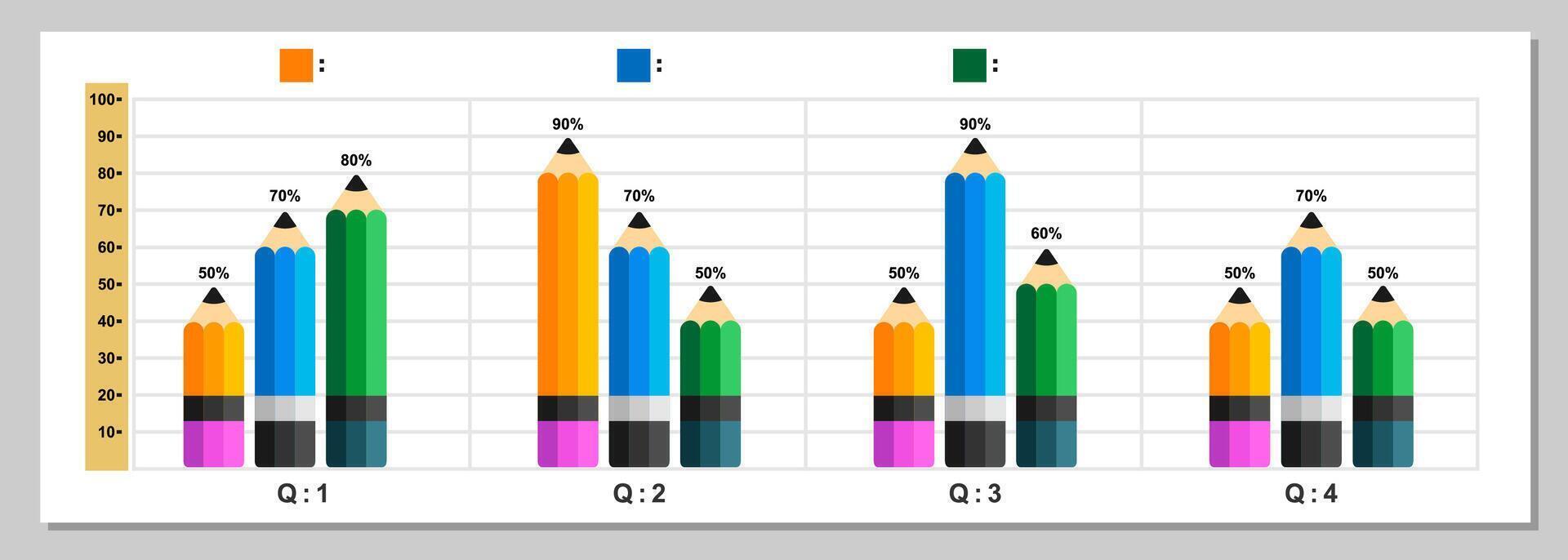 :
:
:

100
90
80
70
60
50
40
30
20
10

50%
70%
80%
90%
70%
50%
50%
90%
60%
50%
70%
50%

Q : 1
Q : 2
Q : 3
Q : 4