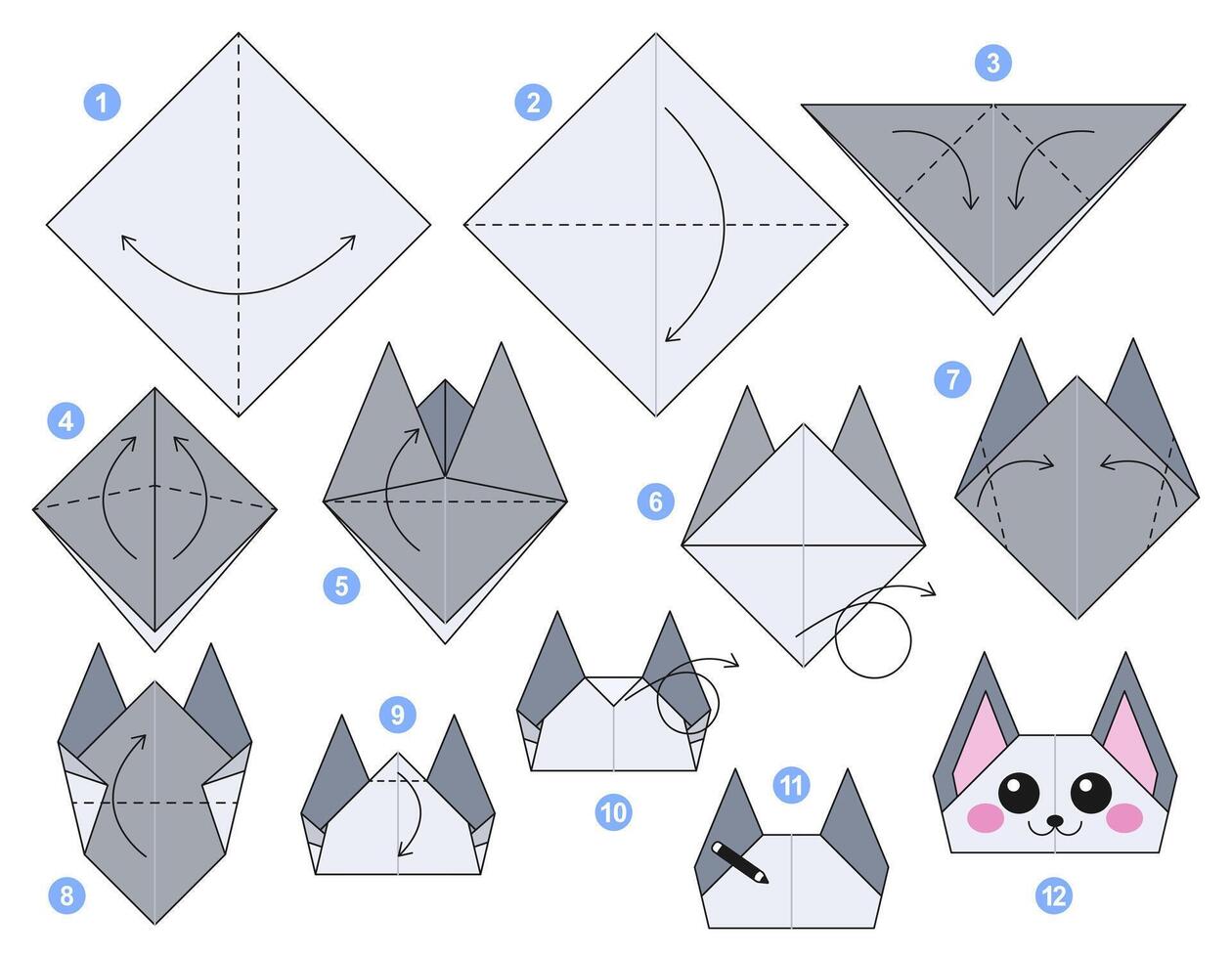 1
2
3
4
5
6
7
8
9
10
11
12