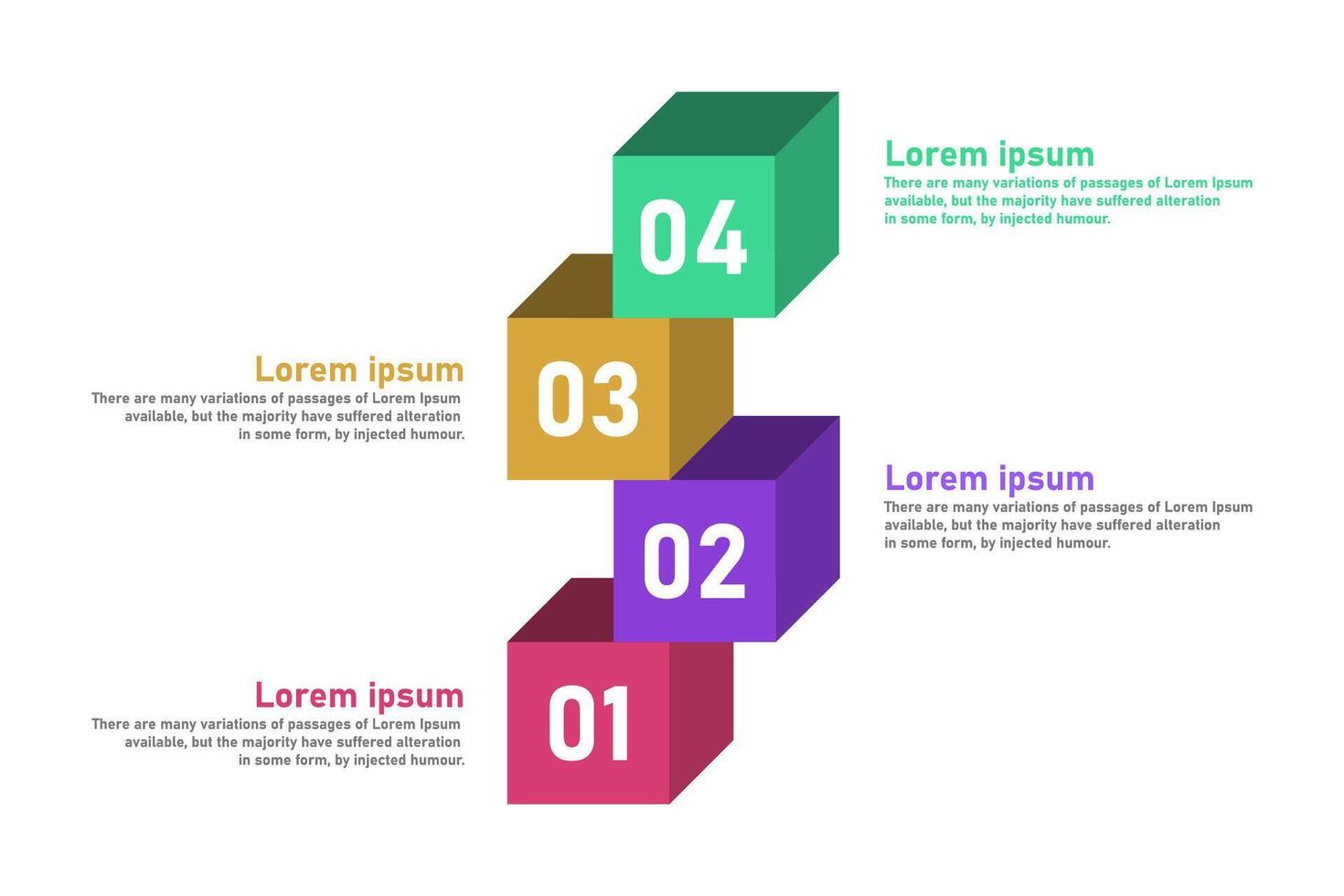 04

Lorem ipsum
There are many variations of passages of Lorem Ipsum available, but the majority have suffered alteration in some form, by injected humour.

03

Lorem ipsum
There are many variations of passages of Lorem Ipsum available, but the majority have suffered alteration in some form, by injected humour.

02

Lorem ipsum
There are many variations of passages of Lorem Ipsum available, but the majority have suffered alteration in some form, by injected humour.

01

Lorem ipsum
There are many variations of passages of Lorem Ipsum available, but the majority have suffered alteration in some form, by injected humour.