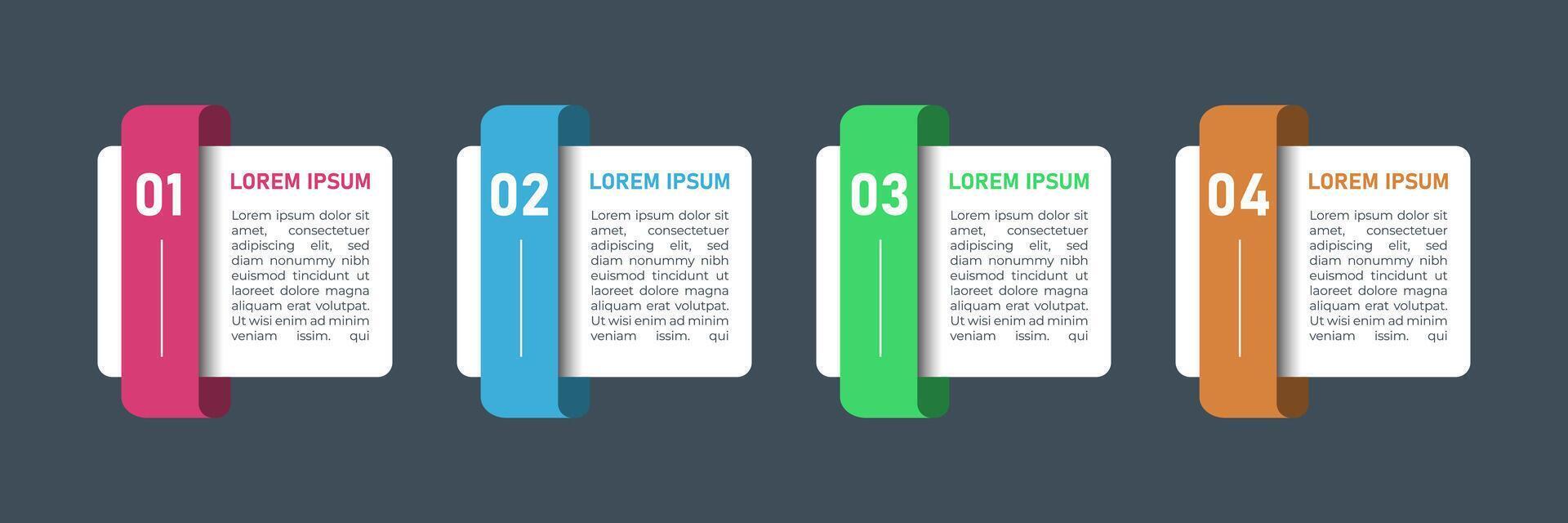 01

LOREM IPSUM

Lorem ipsum dolor sit amet, consectetuer adipiscing elit, sed diam nonummy nibh euismod tincidunt ut laoreet dolore magna aliquam erat volutpat. Ut wisi enim ad minim veniam issim. qui

02

LOREM IPSUM

Lorem ipsum dolor sit amet, consectetuer adipiscing elit, sed diam nonummy nibh euismod tincidunt ut laoreet dolore magna aliquam erat volutpat. Ut wisi enim ad minim veniam issim. qui

03

LOREM IPSUM

Lorem ipsum dolor sit amet, consectetuer adipiscing elit, sed diam nonummy nibh euismod tincidunt ut laoreet dolore magna aliquam erat volutpat. Ut wisi enim ad minim veniam issim. qui

04

LOREM IPSUM

Lorem ipsum dolor sit amet, consectetuer adipiscing elit, sed diam nonummy nibh euismod tincidunt ut laoreet dolore magna aliquam erat volutpat. Ut wisi enim ad minim veniam issim. qui