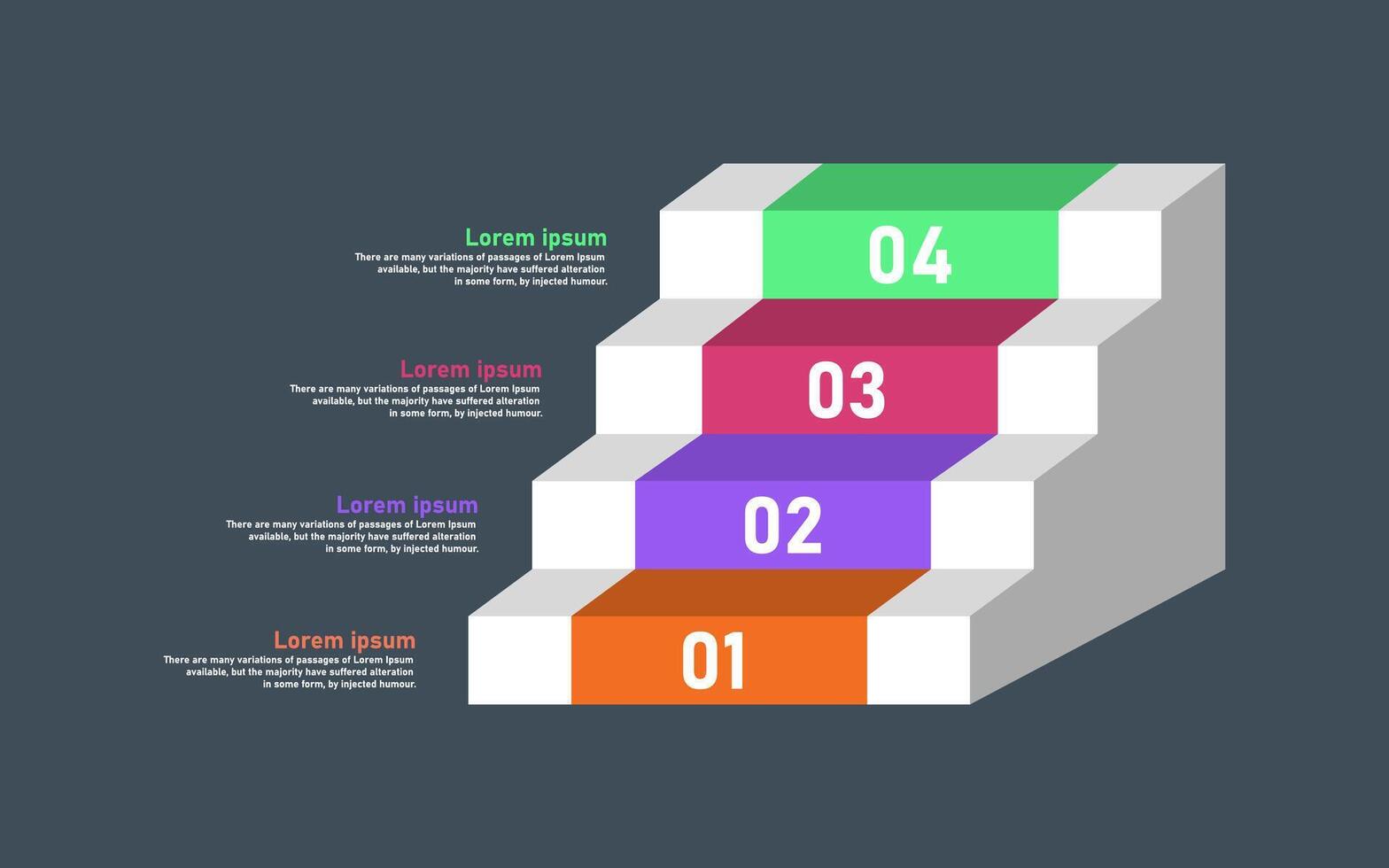 Lorem ipsum
There are many variations of passages of Lorem Ipsum available, but the majority have suffered alteration in some form, by injected humour.

04

Lorem ipsum
There are many variations of passages of Lorem Ipsum available, but the majority have suffered alteration in some form, by injected humour.

03

Lorem ipsum
There are many variations of passages of Lorem Ipsum available, but the majority have suffered alteration in some form, by injected humour.

02

Lorem ipsum
There are many variations of passages of Lorem Ipsum available, but the majority have suffered alteration in some form, by injected humour.

01