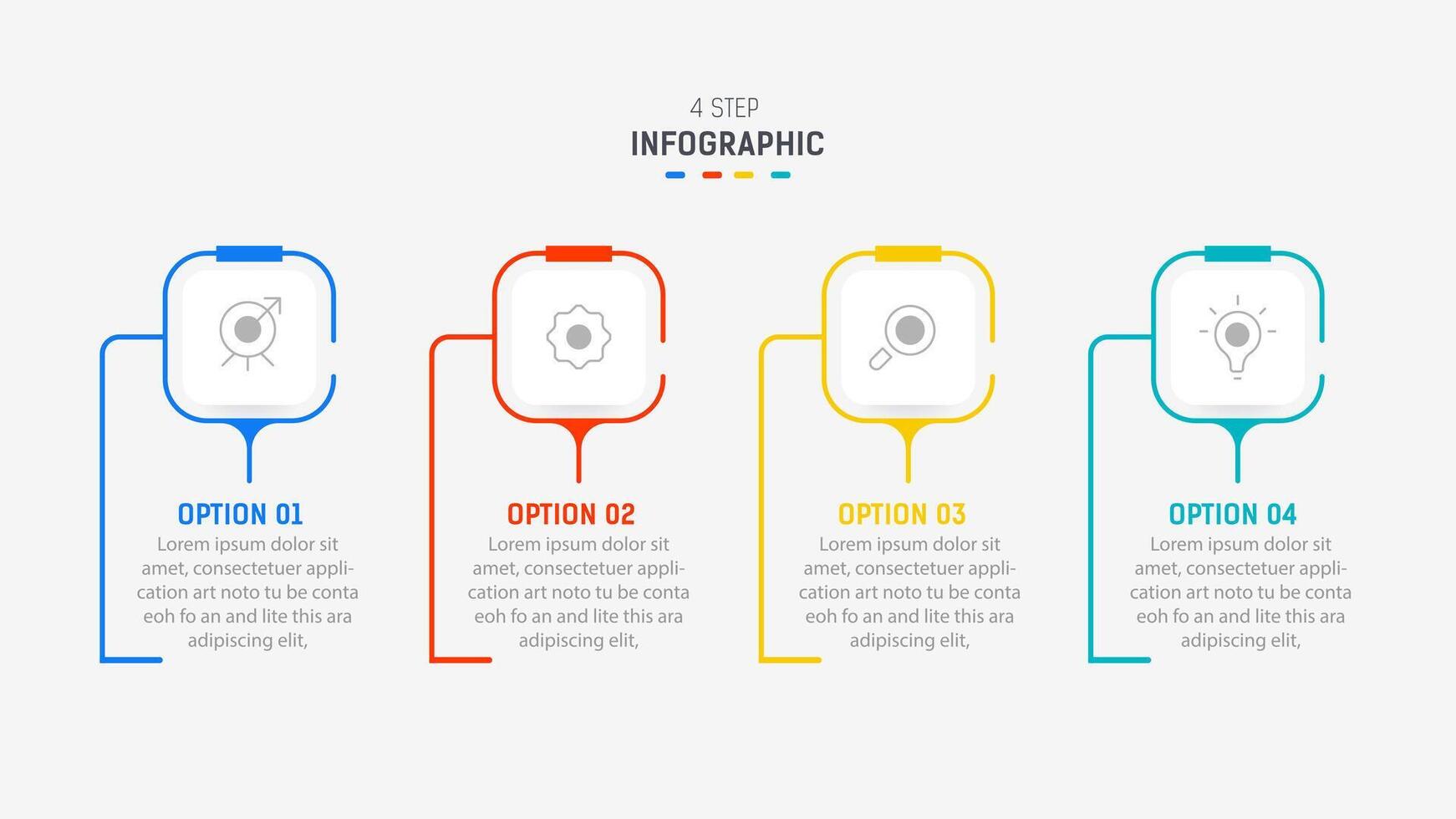 4 STEP
INFOGRAPHIC

OPTION 01
Lorem ipsum dolor sit amet, consectetuer application art noto tu be conta eoh fo an and lite this ara adipiscing elit,

OPTION 02
Lorem ipsum dolor sit amet, consectetuer application art noto tu be conta eoh fo an and lite this ara adipiscing elit,

OPTION 03
Lorem ipsum dolor sit amet, consectetuer application art noto tu be conta eoh fo an and lite this ara adipiscing elit,

OPTION 04
Lorem ipsum dolor sit amet, consectetuer application art noto tu be conta eoh fo an and lite this ara adipiscing elit,