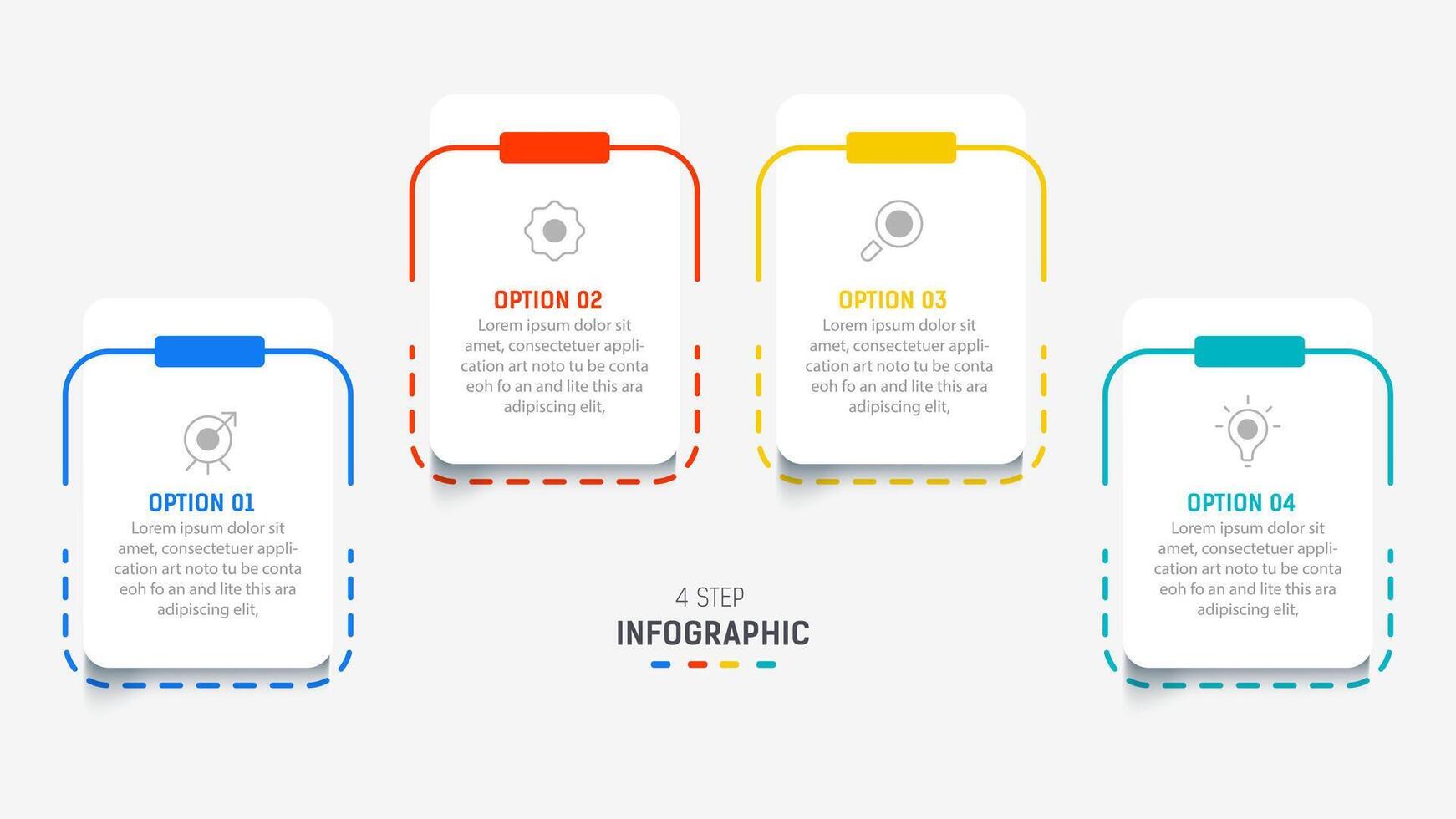 OPTION 01
Lorem ipsum dolor sit amet, consectetuer application art noto tu be conta eoh fo an and lite this ara adipiscing elit,

OPTION 02
Lorem ipsum dolor sit amet, consectetuer application art noto tu be conta eoh fo an and lite this ara adipiscing elit,

OPTION 03
Lorem ipsum dolor sit amet, consectetuer application art noto tu be conta eoh fo an and lite this ara adipiscing elit,

OPTION 04
Lorem ipsum dolor sit amet, consectetuer application art noto tu be conta eoh fo an and lite this ara adipiscing elit,

4 STEP
INFOGRAPHIC