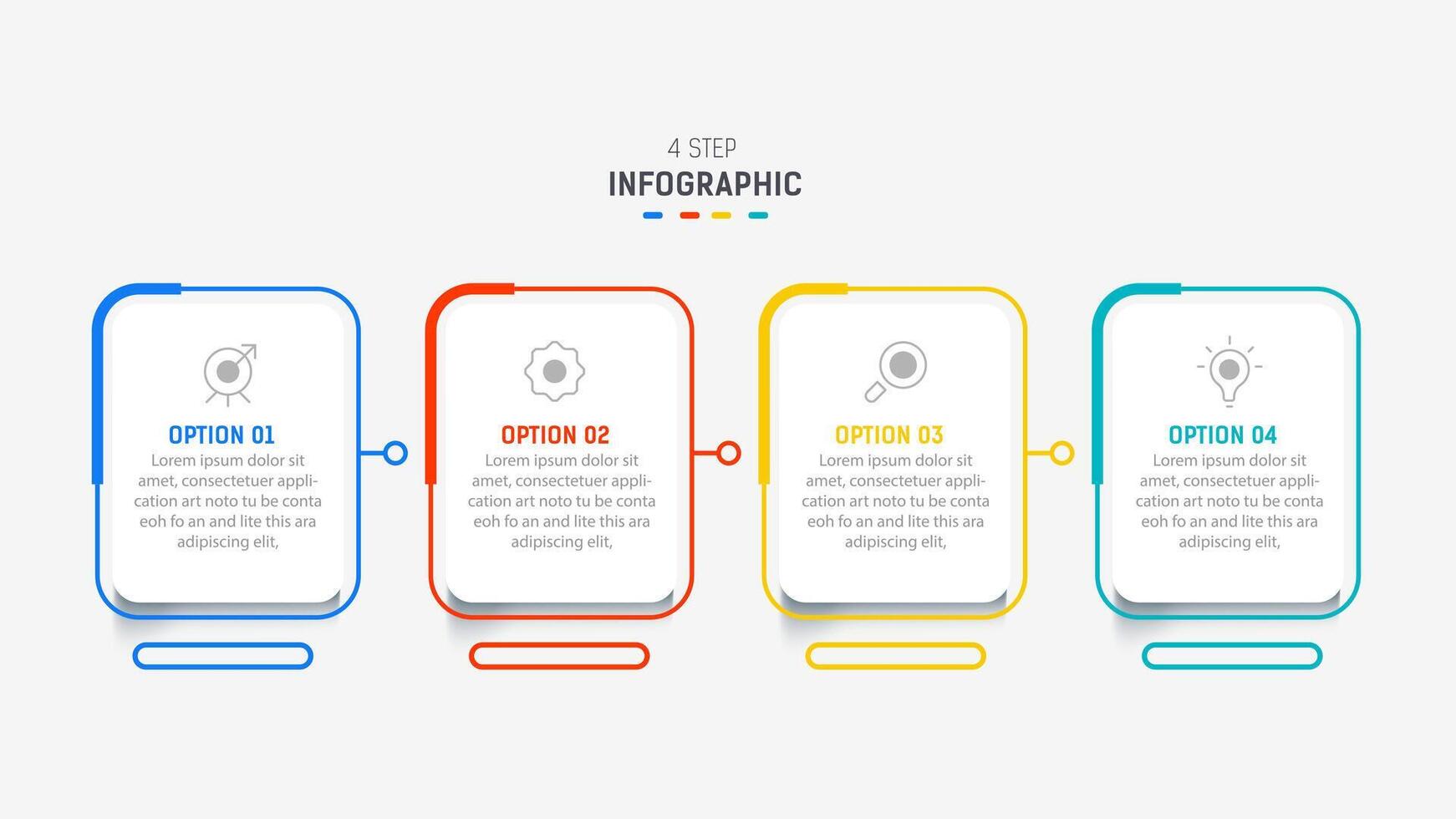 4 STEP
INFOGRAPHIC

OPTION 01
Lorem ipsum dolor sit amet, consectetuer application art noto tu be conta eoh fo an and lite this ara adipiscing elit,

OPTION 02
Lorem ipsum dolor sit amet, consectetuer application art noto tu be conta eoh fo an and lite this ara adipiscing elit,

OPTION 03
Lorem ipsum dolor sit amet, consectetuer application art noto tu be conta eoh fo an and lite this ara adipiscing elit,

OPTION 04
Lorem ipsum dolor sit amet, consectetuer application art noto tu be conta eoh fo an and lite this ara adipiscing elit,