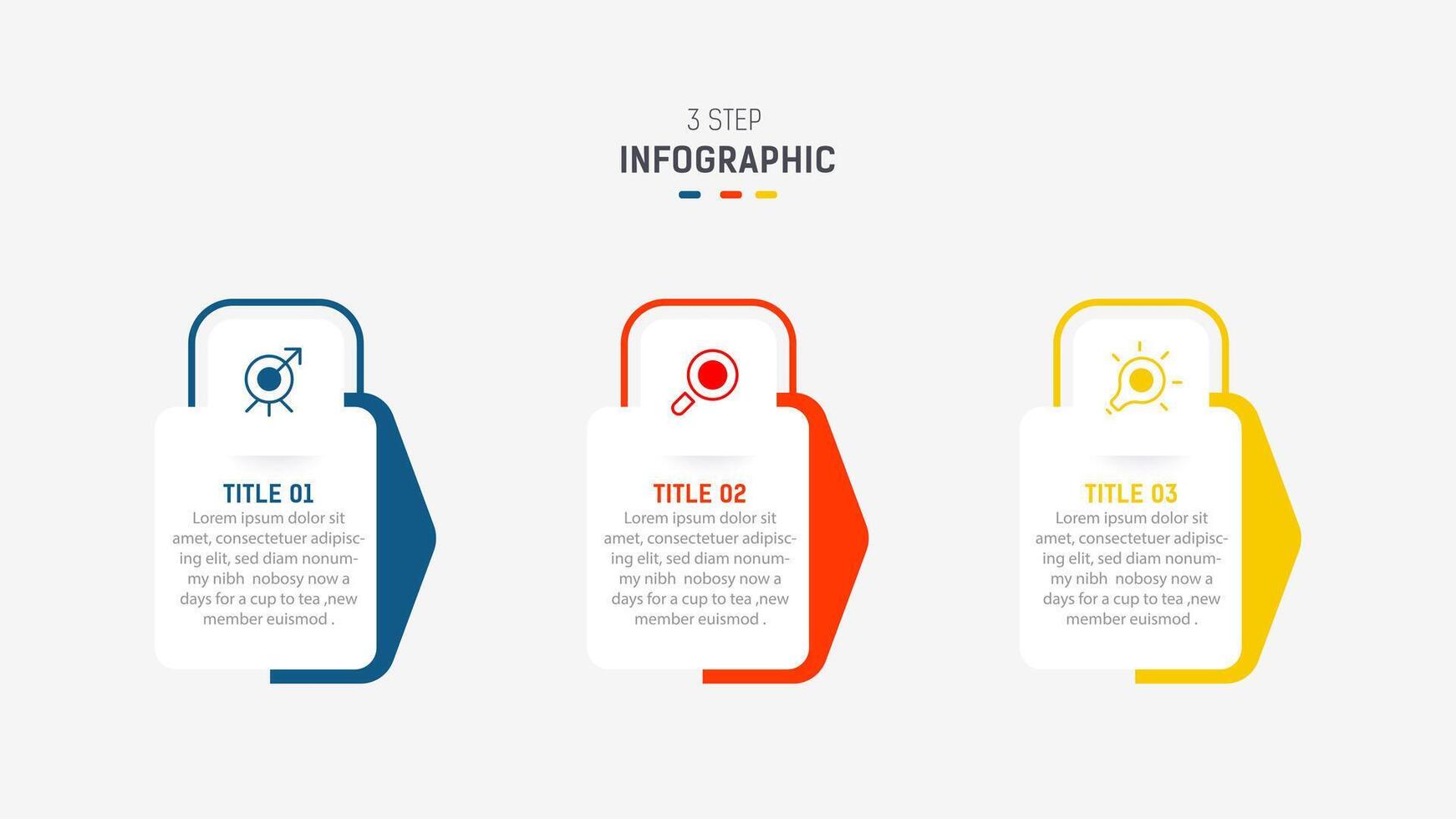 3 STEP
INFOGRAPHIC

TITLE 01
Lorem ipsum dolor sit amet, consectetuer adipiscing elit, sed diam nonummy nibh nobosy now a days for a cup to tea ,new member euismod .

TITLE 02
Lorem ipsum dolor sit amet, consectetuer adipiscing elit, sed diam nonummy nibh nobosy now a days for a cup to tea ,new member euismod .

TITLE 03
Lorem ipsum dolor sit amet, consectetuer adipiscing elit, sed diam nonummy nibh nobosy now a days for a cup to tea ,new member euismod .