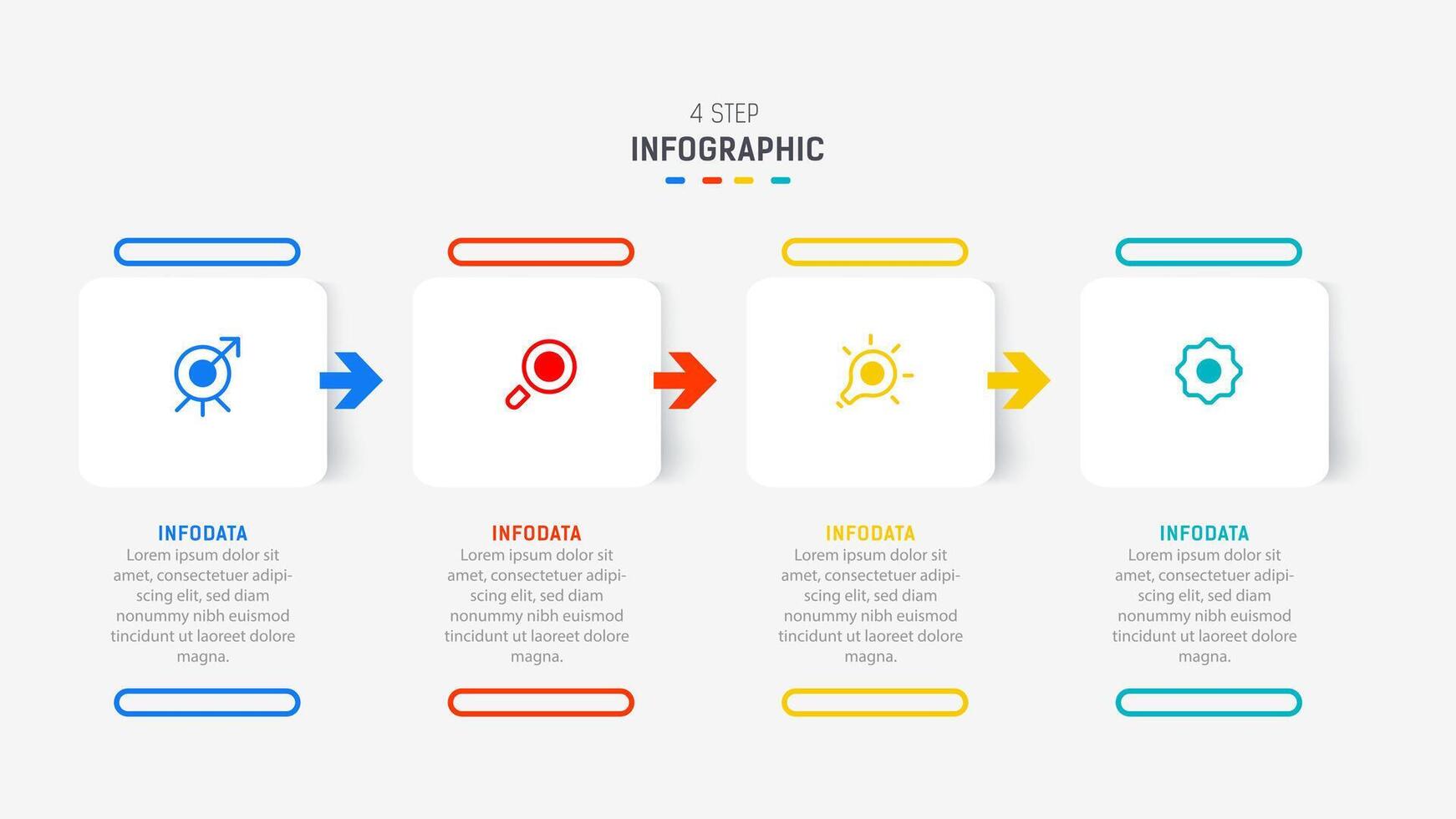 4 STEP
INFOGRAPHIC

INFODATA
Lorem ipsum dolor sit amet, consectetuer adipiscing elit, sed diam nonummy nibh euismod tincidunt ut laoreet dolore magna.

INFODATA
Lorem ipsum dolor sit amet, consectetuer adipiscing elit, sed diam nonummy nibh euismod tincidunt ut laoreet dolore magna.

INFODATA
Lorem ipsum dolor sit amet, consectetuer adipiscing elit, sed diam nonummy nibh euismod tincidunt ut laoreet dolore magna.

INFODATA
Lorem ipsum dolor sit amet, consectetuer adipiscing elit, sed diam nonummy nibh euismod tincidunt ut laoreet dolore magna.