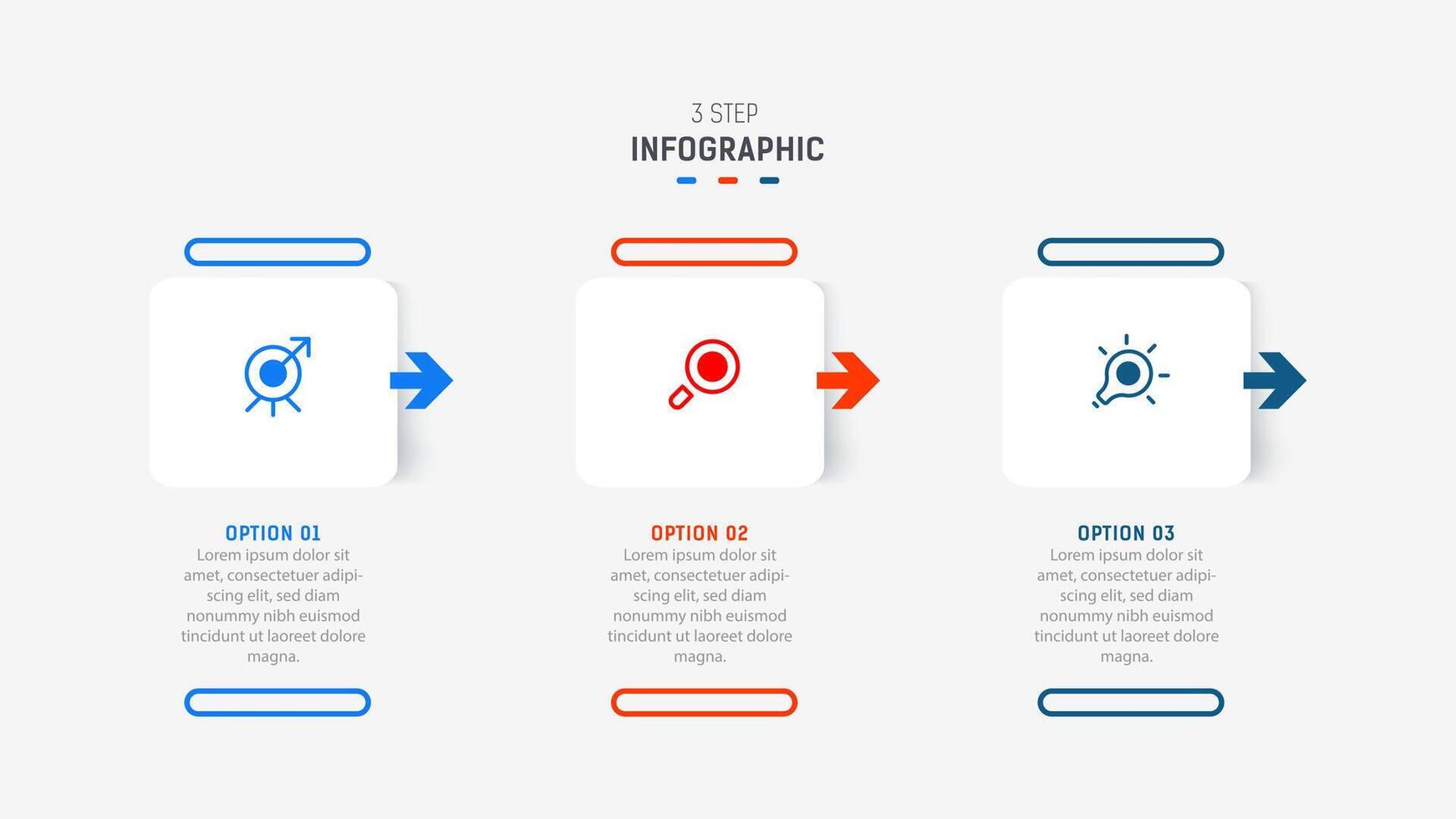 3 STEP
INFOGRAPHIC

OPTION 01
Lorem ipsum dolor sit amet, consectetuer adipiscing elit, sed diam nonummy nibh euismod tincidunt ut laoreet dolore magna.

OPTION 02
Lorem ipsum dolor sit amet, consectetuer adipiscing elit, sed diam nonummy nibh euismod tincidunt ut laoreet dolore magna.

OPTION 03
Lorem ipsum dolor sit amet, consectetuer adipiscing elit, sed diam nonummy nibh euismod tincidunt ut laoreet dolore magna.