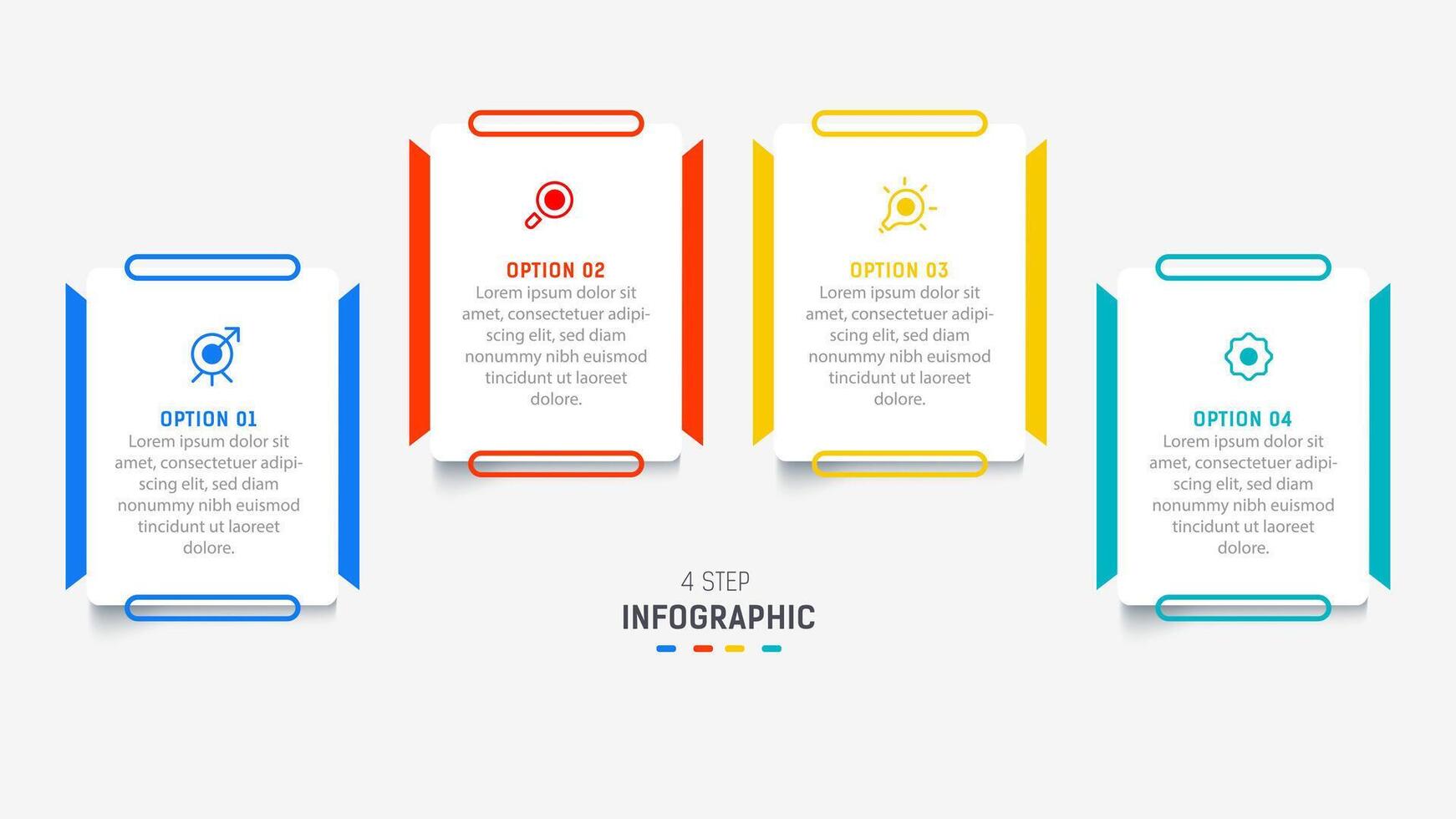 OPTION 01
Lorem ipsum dolor sit amet, consectetuer adipiscing elit, sed diam nonummy nibh euismod tincidunt ut laoreet dolore.

OPTION 02
Lorem ipsum dolor sit amet, consectetuer adipiscing elit, sed diam nonummy nibh euismod tincidunt ut laoreet dolore.

OPTION 03
Lorem ipsum dolor sit amet, consectetuer adipiscing elit, sed diam nonummy nibh euismod tincidunt ut laoreet dolore.

OPTION 04
Lorem ipsum dolor sit amet, consectetuer adipiscing elit, sed diam nonummy nibh euismod tincidunt ut laoreet dolore.

4 STEP
INFOGRAPHIC