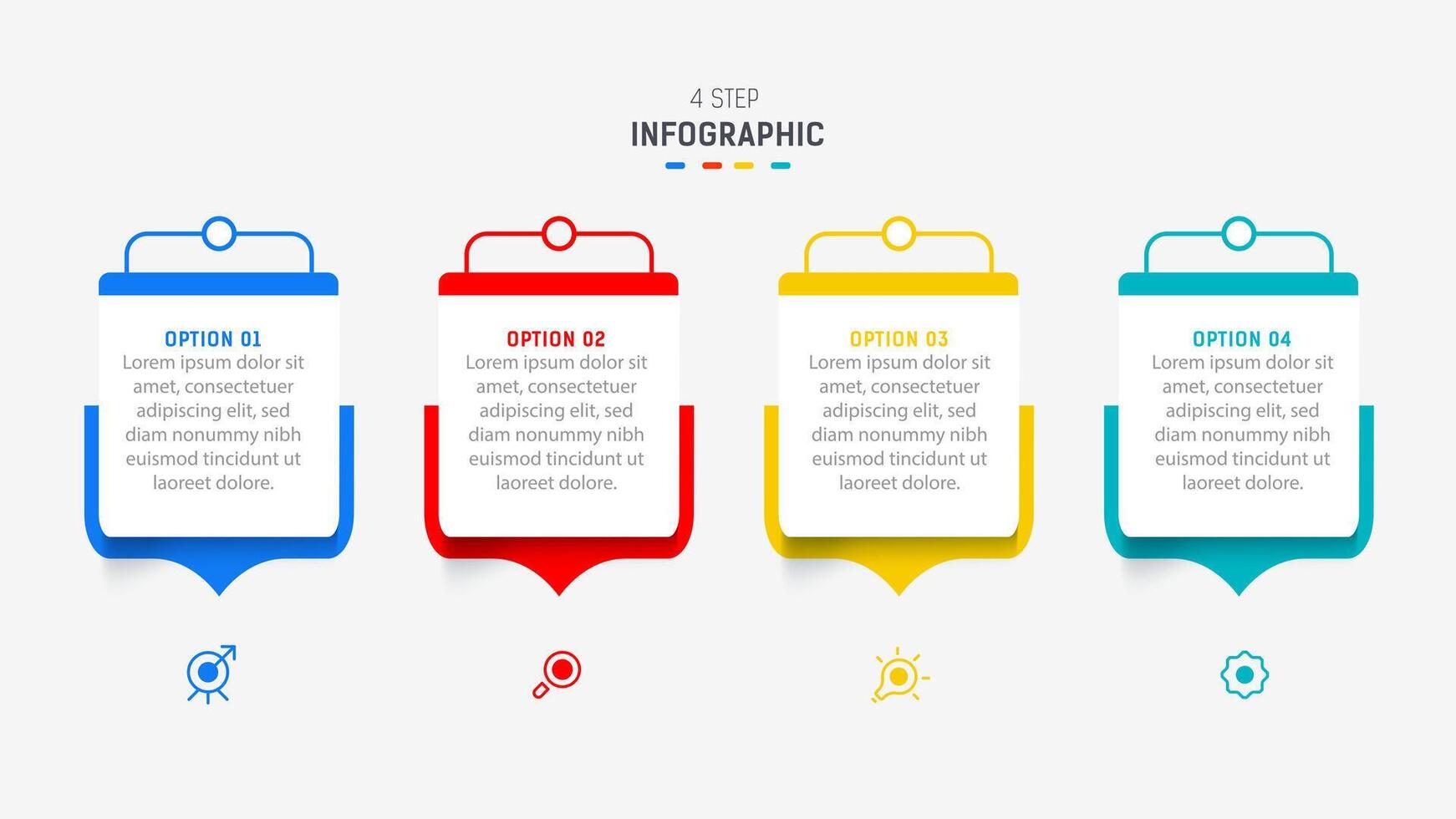 4 STEP
INFOGRAPHIC

OPTION 01
Lorem ipsum dolor sit amet, consectetuer adipiscing elit, sed diam nonummy nibh euismod tincidunt ut laoreet dolore.

OPTION 02
Lorem ipsum dolor sit amet, consectetuer adipiscing elit, sed diam nonummy nibh euismod tincidunt ut laoreet dolore.

OPTION 03
Lorem ipsum dolor sit amet, consectetuer adipiscing elit, sed diam nonummy nibh euismod tincidunt ut laoreet dolore.

OPTION 04
Lorem ipsum dolor sit amet, consectetuer adipiscing elit, sed diam nonummy nibh euismod tincidunt ut laoreet dolore.