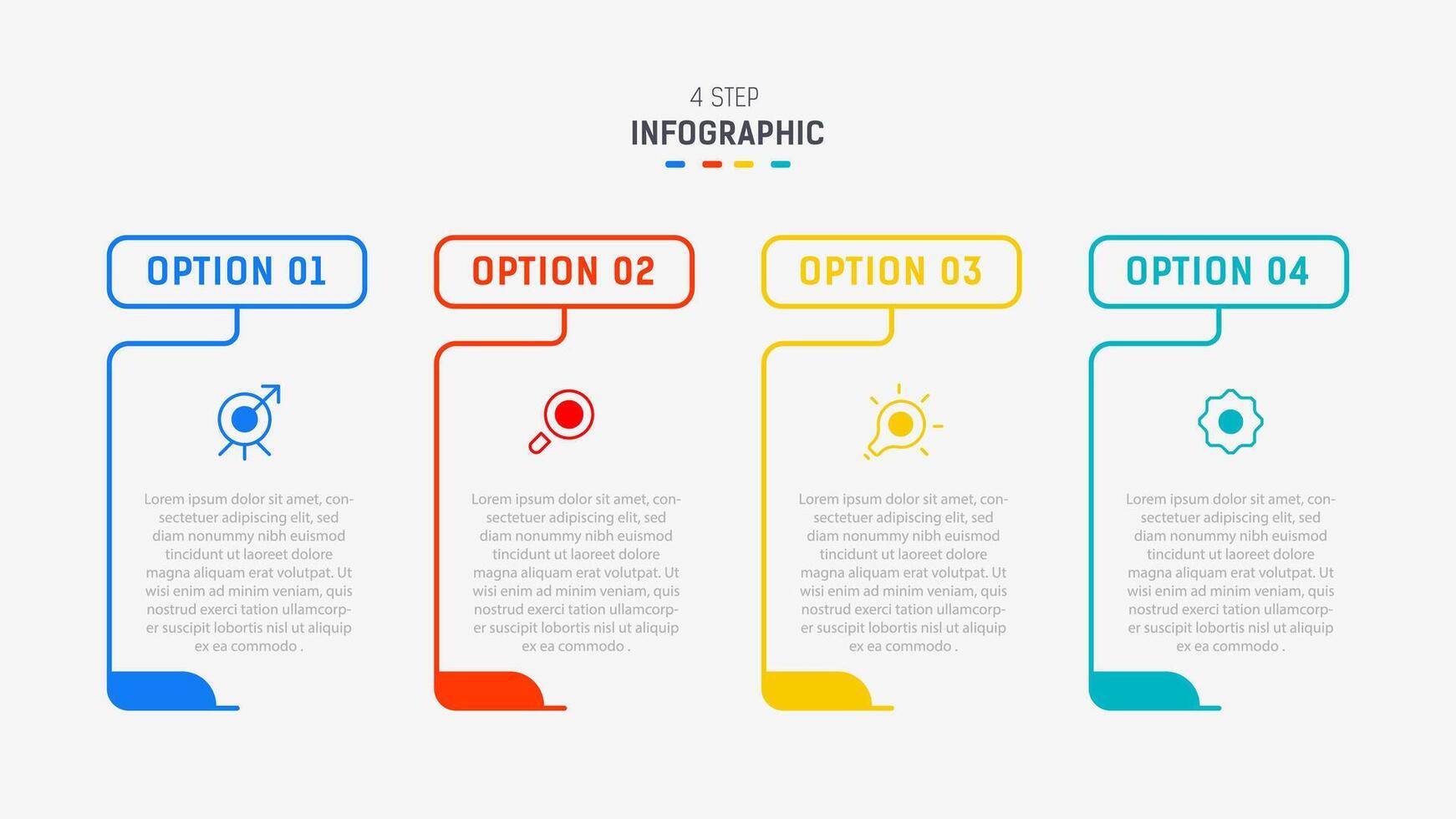 4 STEP
INFOGRAPHIC

OPTION 01

Lorem ipsum dolor sit amet, consectetuer adipiscing elit, sed diam nonummy nibh euismod tincidunt ut laoreet dolore magna aliquam erat volutpat. Ut wisi enim ad minim veniam, quis nostrud exerci tation ullamcorper suscipit lobortis nisl ut aliquip ex ea commodo .

OPTION 02

Lorem ipsum dolor sit amet, consectetuer adipiscing elit, sed diam nonummy nibh euismod tincidunt ut laoreet dolore magna aliquam erat volutpat. Ut wisi enim ad minim veniam, quis nostrud exerci tation ullamcorper suscipit lobortis nisl ut aliquip ex ea commodo .

OPTION 03

Lorem ipsum dolor sit amet, consectetuer adipiscing elit, sed diam nonummy nibh euismod tincidunt ut laoreet dolore magna aliquam erat volutpat. Ut wisi enim ad minim veniam, quis nostrud exerci tation ullamcorper suscipit lobortis nisl ut aliquip ex ea commodo .

OPTION 04

Lorem ipsum dolor sit amet, consectetuer adipiscing elit, sed diam nonummy nibh euismod tincidunt ut laoreet dolore magna aliquam erat volutpat. Ut wisi enim ad minim veniam, quis nostrud exerci tation ullamcorper suscipit lobortis nisl ut aliquip ex ea commodo .