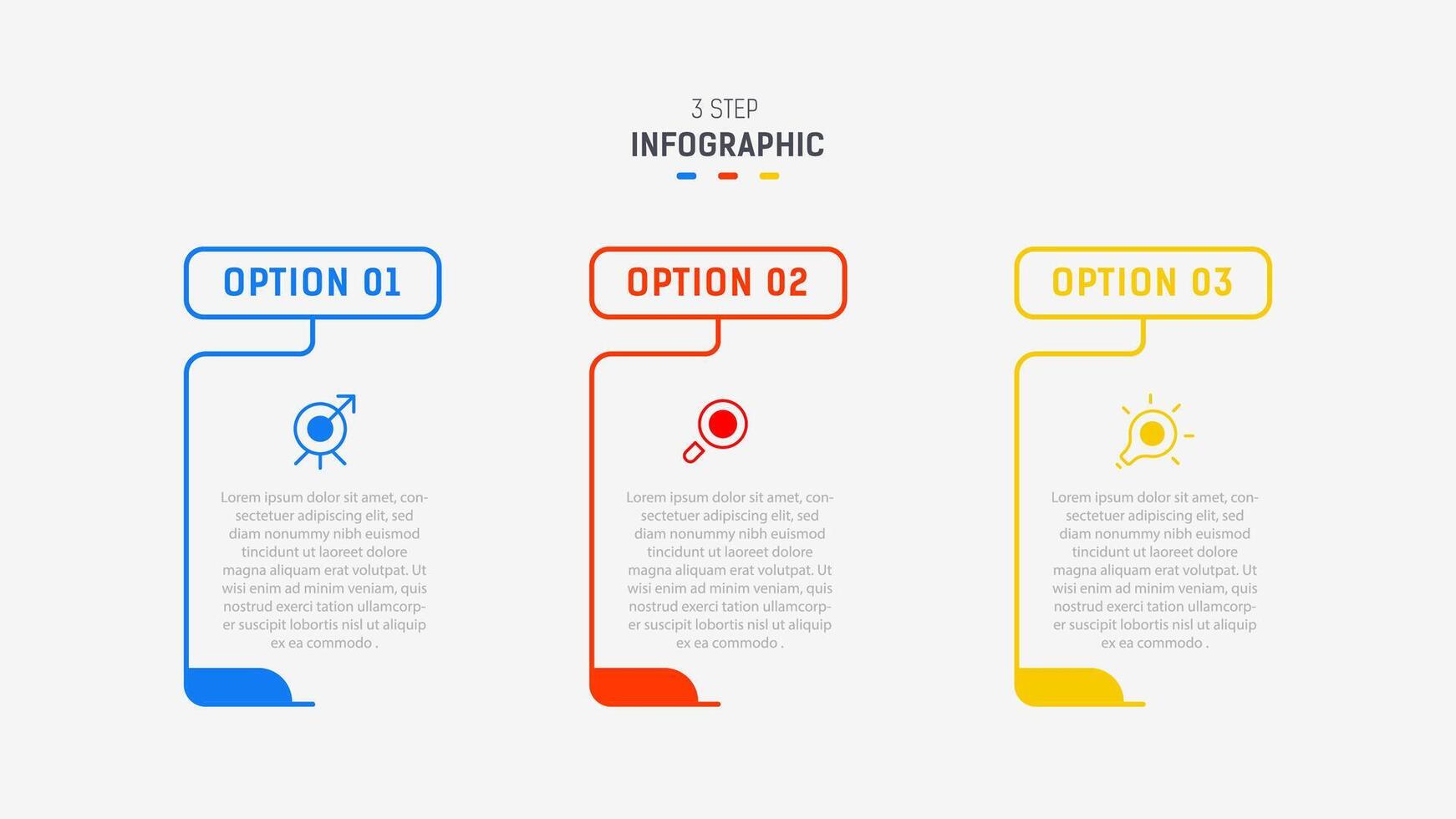 3 STEP
INFOGRAPHIC

OPTION 01

Lorem ipsum dolor sit amet, consectetuer adipiscing elit, sed diam nonummy nibh euismod tincidunt ut laoreet dolore magna aliquam erat volutpat. Ut wisi enim ad minim veniam, quis nostrud exerci tation ullamcorper suscipit lobortis nisl ut aliquip ex ea commodo .

OPTION 02

Lorem ipsum dolor sit amet, consectetuer adipiscing elit, sed diam nonummy nibh euismod tincidunt ut laoreet dolore magna aliquam erat volutpat. Ut wisi enim ad minim veniam, quis nostrud exerci tation ullamcorper suscipit lobortis nisl ut aliquip ex ea commodo .

OPTION 03

Lorem ipsum dolor sit amet, consectetuer adipiscing elit, sed diam nonummy nibh euismod tincidunt ut laoreet dolore magna aliquam erat volutpat. Ut wisi enim ad minim veniam, quis nostrud exerci tation ullamcorper suscipit lobortis nisl ut aliquip ex ea commodo .