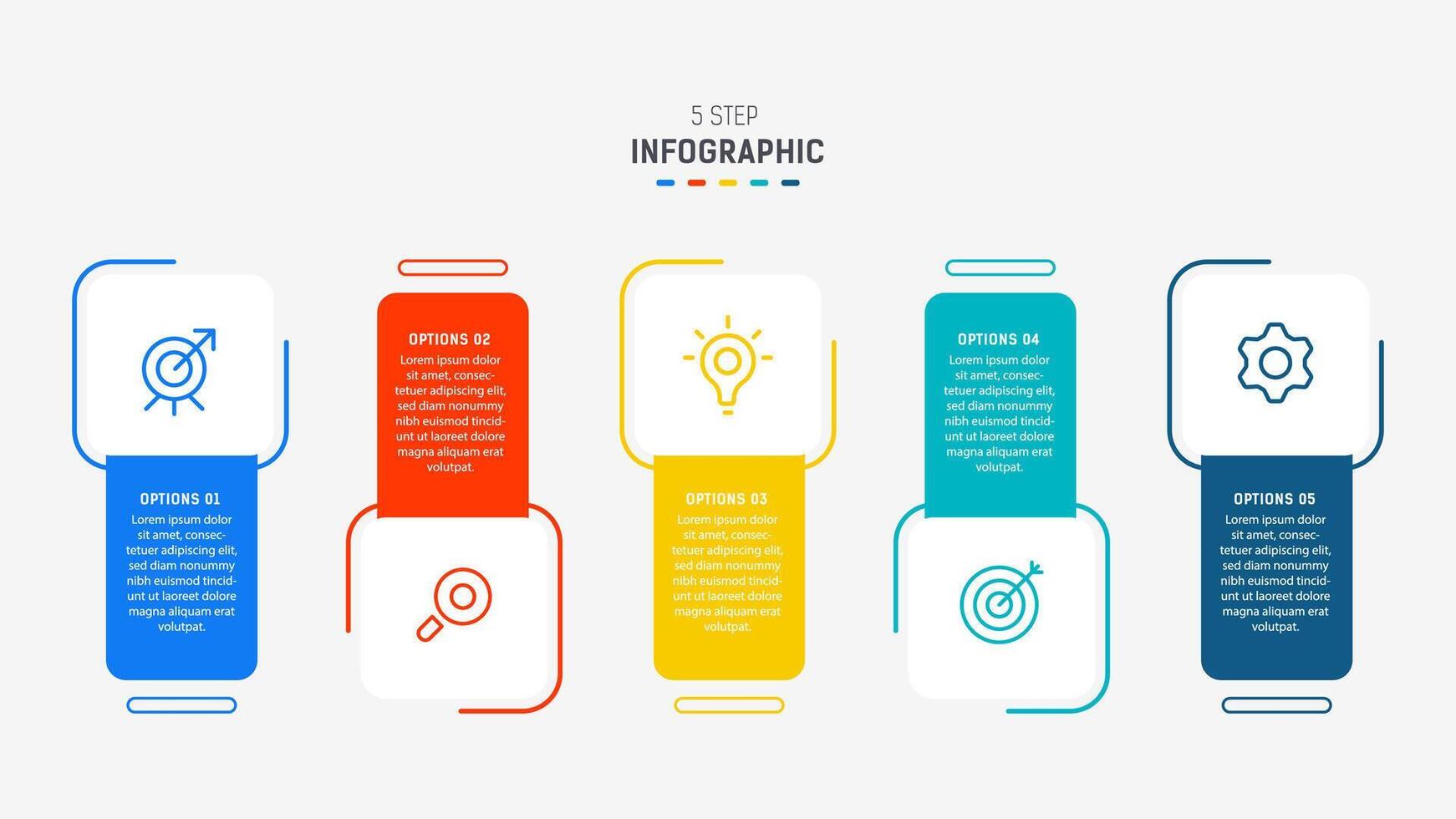 5 STEP
INFOGRAPHIC

OPTIONS 01
Lorem ipsum dolor sit amet, consectetuer adipiscing elit, sed diam nonummy nibh euismod tincidunt ut laoreet dolore magna aliquam erat volutpat.

OPTIONS 02
Lorem ipsum dolor sit amet, consectetuer adipiscing elit, sed diam nonummy nibh euismod tincidunt ut laoreet dolore magna aliquam erat volutpat.

OPTIONS 03
Lorem ipsum dolor sit amet, consectetuer adipiscing elit, sed diam nonummy nibh euismod tincidunt ut laoreet dolore magna aliquam erat volutpat.

OPTIONS 04
Lorem ipsum dolor sit amet, consectetuer adipiscing elit, sed diam nonummy nibh euismod tincidunt ut laoreet dolore magna aliquam erat volutpat.

OPTIONS 05
Lorem ipsum dolor sit amet, consectetuer adipiscing elit, sed diam nonummy nibh euismod tincidunt ut laoreet dolore magna aliquam erat volutpat.