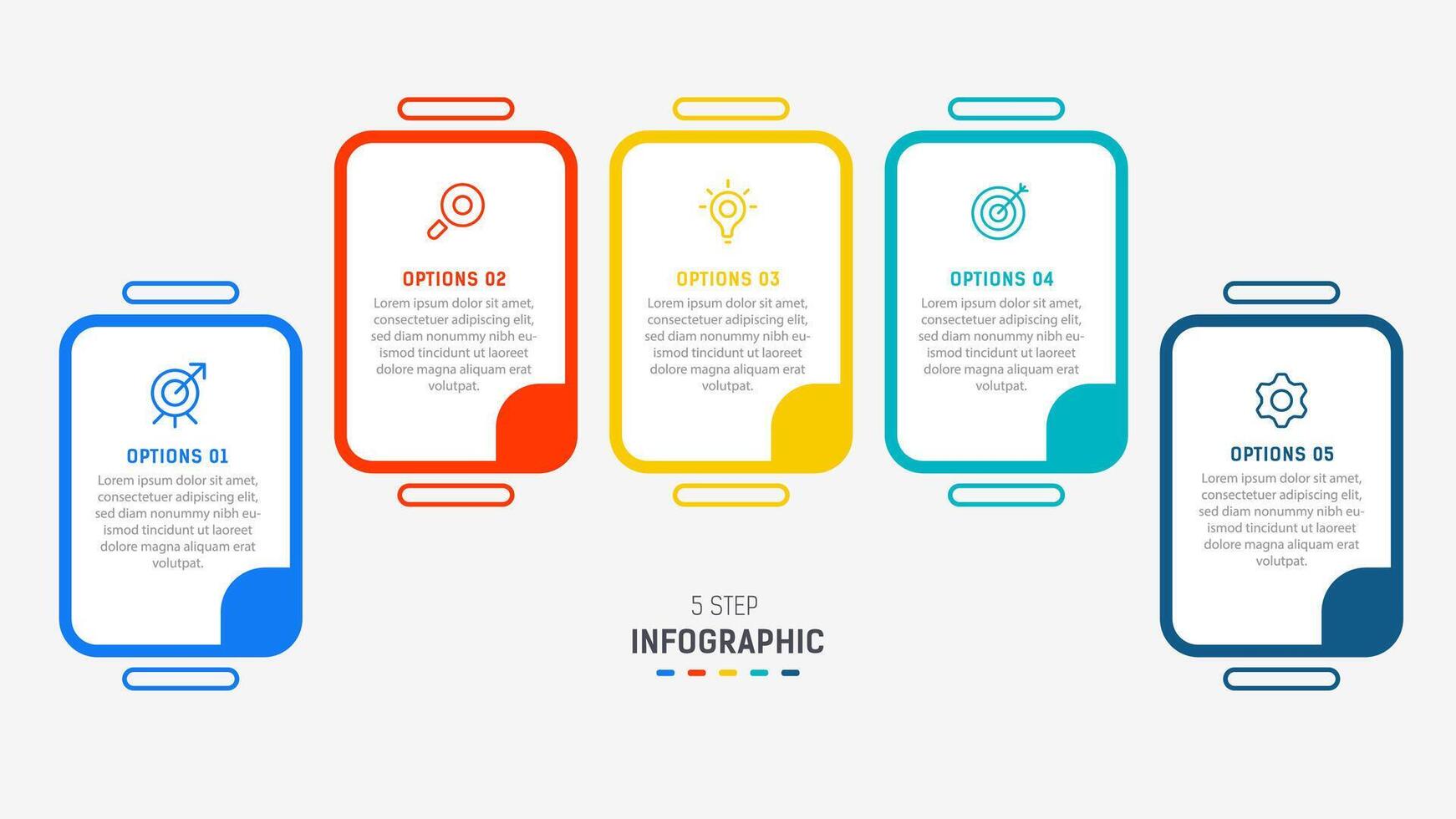 OPTIONS 01

Lorem ipsum dolor sit amet, consectetuer adipiscing elit, sed diam nonummy nibh euismod tincidunt ut laoreet dolore magna aliquam erat volutpat.

OPTIONS 02

Lorem ipsum dolor sit amet, consectetuer adipiscing elit, sed diam nonummy nibh euismod tincidunt ut laoreet dolore magna aliquam erat volutpat.

OPTIONS 03

Lorem ipsum dolor sit amet, consectetuer adipiscing elit, sed diam nonummy nibh euismod tincidunt ut laoreet dolore magna aliquam erat volutpat.

OPTIONS 04

Lorem ipsum dolor sit amet, consectetuer adipiscing elit, sed diam nonummy nibh euismod tincidunt ut laoreet dolore magna aliquam erat volutpat.

OPTIONS 05

Lorem ipsum dolor sit amet, consectetuer adipiscing elit, sed diam nonummy nibh euismod tincidunt ut laoreet dolore magna aliquam erat volutpat.

5 STEP
INFOGRAPHIC