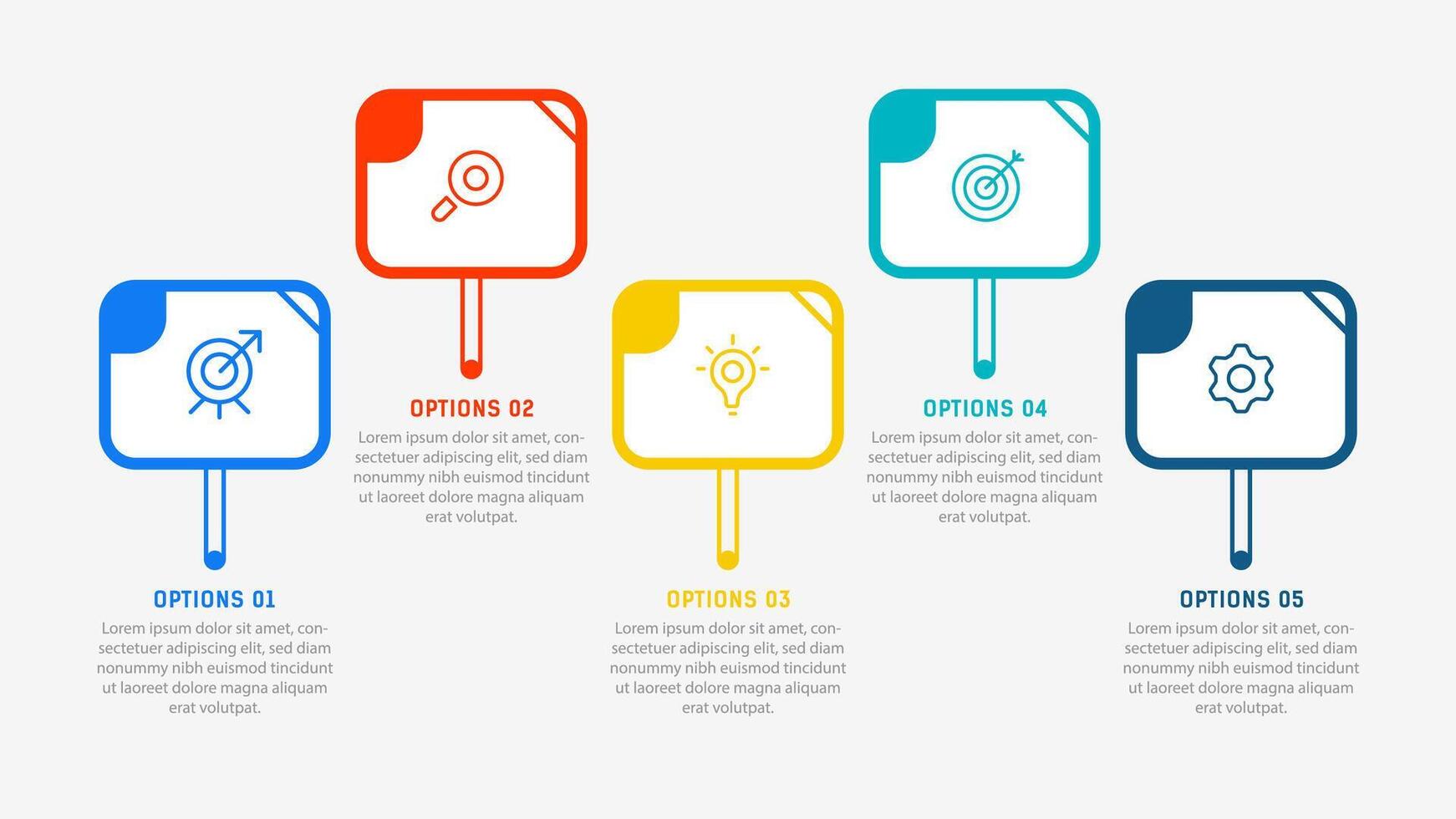 OPTIONS 01
Lorem ipsum dolor sit amet, consectetuer adipiscing elit, sed diam nonummy nibh euismod tincidunt ut laoreet dolore magna aliquam erat volutpat.

OPTIONS 02
Lorem ipsum dolor sit amet, consectetuer adipiscing elit, sed diam nonummy nibh euismod tincidunt ut laoreet dolore magna aliquam erat volutpat.

OPTIONS 03
Lorem ipsum dolor sit amet, consectetuer adipiscing elit, sed diam nonummy nibh euismod tincidunt ut laoreet dolore magna aliquam erat volutpat.

OPTIONS 04
Lorem ipsum dolor sit amet, consectetuer adipiscing elit, sed diam nonummy nibh euismod tincidunt ut laoreet dolore magna aliquam erat volutpat.

OPTIONS 05
Lorem ipsum dolor sit amet, consectetuer adipiscing elit, sed diam nonummy nibh euismod tincidunt ut laoreet dolore magna aliquam erat volutpat.