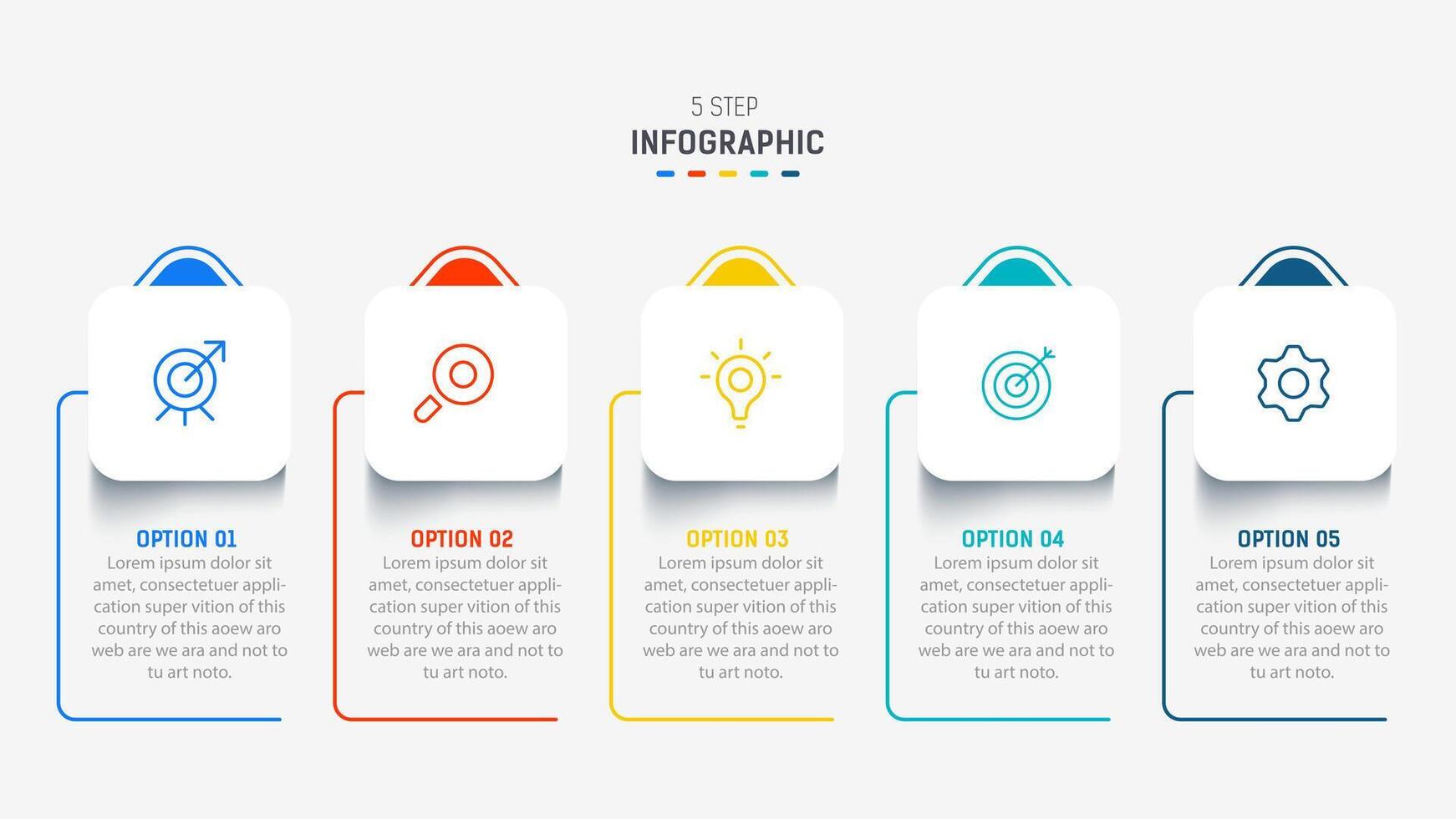 5 STEP
INFOGRAPHIC

OPTION 01
Lorem ipsum dolor sit amet, consectetuer application super vition of this country of this aoew aro web are we ara and not to tu art noto.

OPTION 02
Lorem ipsum dolor sit amet, consectetuer application super vition of this country of this aoew aro web are we ara and not to tu art noto.

OPTION 03
Lorem ipsum dolor sit amet, consectetuer application super vition of this country of this aoew aro web are we ara and not to tu art noto.

OPTION 04
Lorem ipsum dolor sit amet, consectetuer application super vition of this country of this aoew aro web are we ara and not to tu art noto.

OPTION 05
Lorem ipsum dolor sit amet, consectetuer application super vition of this country of this aoew aro web are we ara and not to tu art noto.