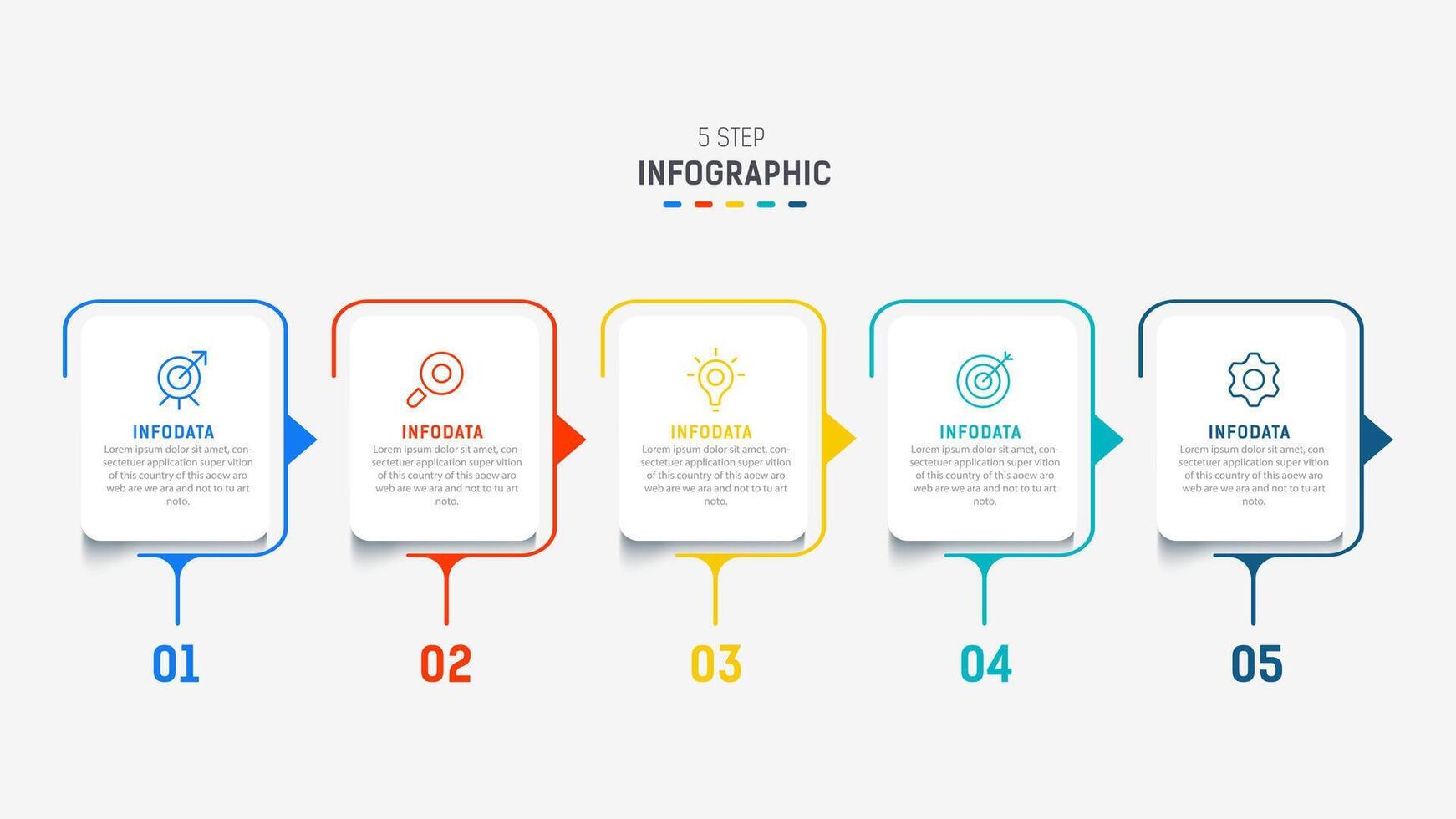 5 STEP
INFOGRAPHIC

INFODATA
Lorem ipsum dolor sit amet, consectetuer application super vition of this country of this aoew aro web are we ara and not to tu art noto.

01

INFODATA
Lorem ipsum dolor sit amet, consectetuer application super vition of this country of this aoew aro web are we ara and not to tu art noto.

02

INFODATA
Lorem ipsum dolor sit amet, consectetuer application super vition of this country of this aoew aro web are we ara and not to tu art noto.

03

INFODATA
Lorem ipsum dolor sit amet, consectetuer application super vition of this country of this aoew aro web are we ara and not to tu art noto.

04

INFODATA
Lorem ipsum dolor sit amet, consectetuer application super vition of this country of this aoew aro web are we ara and not to tu art noto.

05