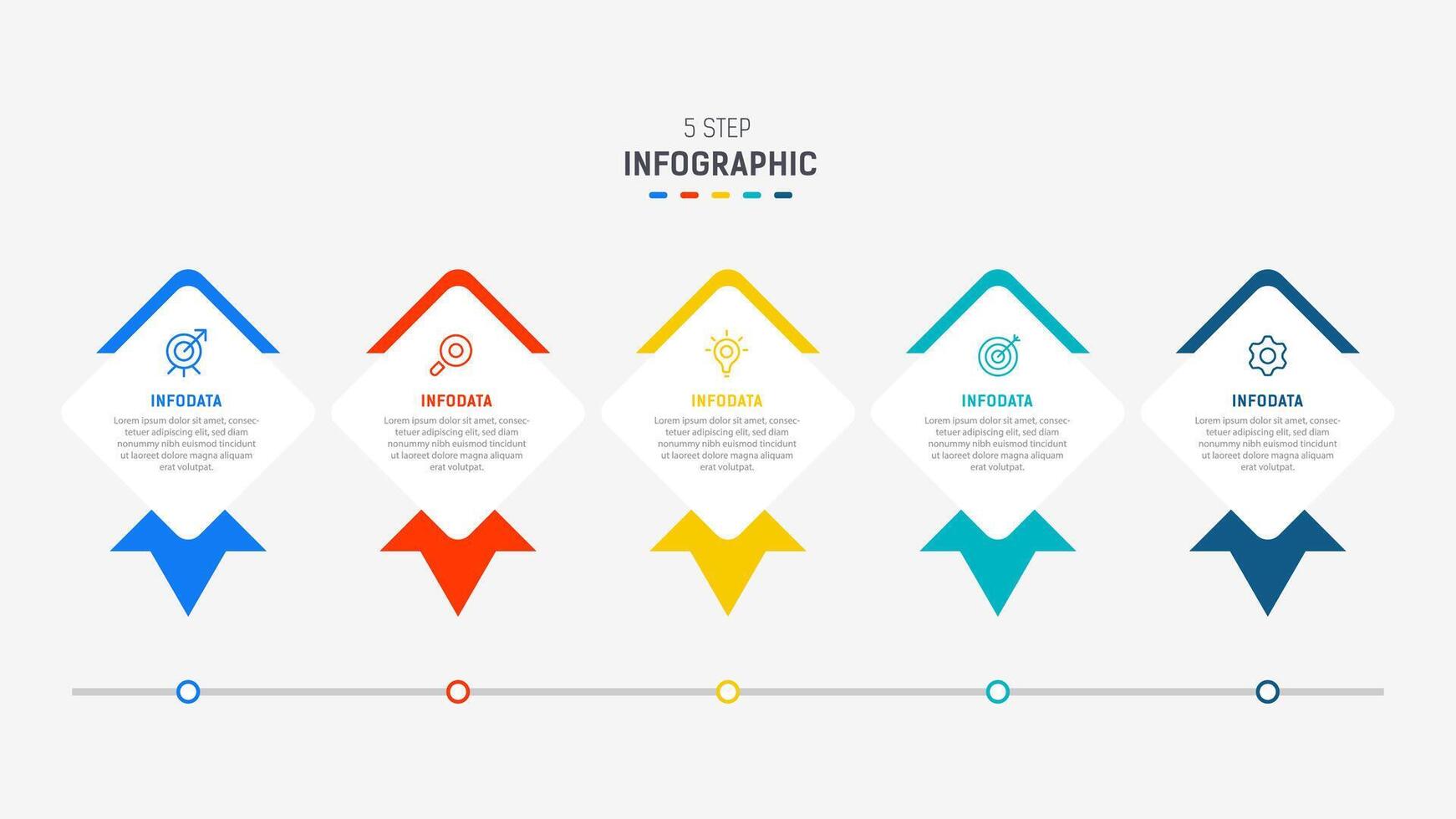 5 STEP
INFOGRAPHIC

INFODATA
Lorem ipsum dolor sit amet, consectetuer adipiscing elit, sed diam nonummy nibh euismod tincidunt ut laoreet dolore magna aliquam erat volutpat.

INFODATA
Lorem ipsum dolor sit amet, consectetuer adipiscing elit, sed diam nonummy nibh euismod tincidunt ut laoreet dolore magna aliquam erat volutpat.

INFODATA
Lorem ipsum dolor sit amet, consectetuer adipiscing elit, sed diam nonummy nibh euismod tincidunt ut laoreet dolore magna aliquam erat volutpat.

INFODATA
Lorem ipsum dolor sit amet, consectetuer adipiscing elit, sed diam nonummy nibh euismod tincidunt ut laoreet dolore magna aliquam erat volutpat.

INFODATA
Lorem ipsum dolor sit amet, consectetuer adipiscing elit, sed diam nonummy nibh euismod tincidunt ut laoreet dolore magna aliquam erat volutpat.