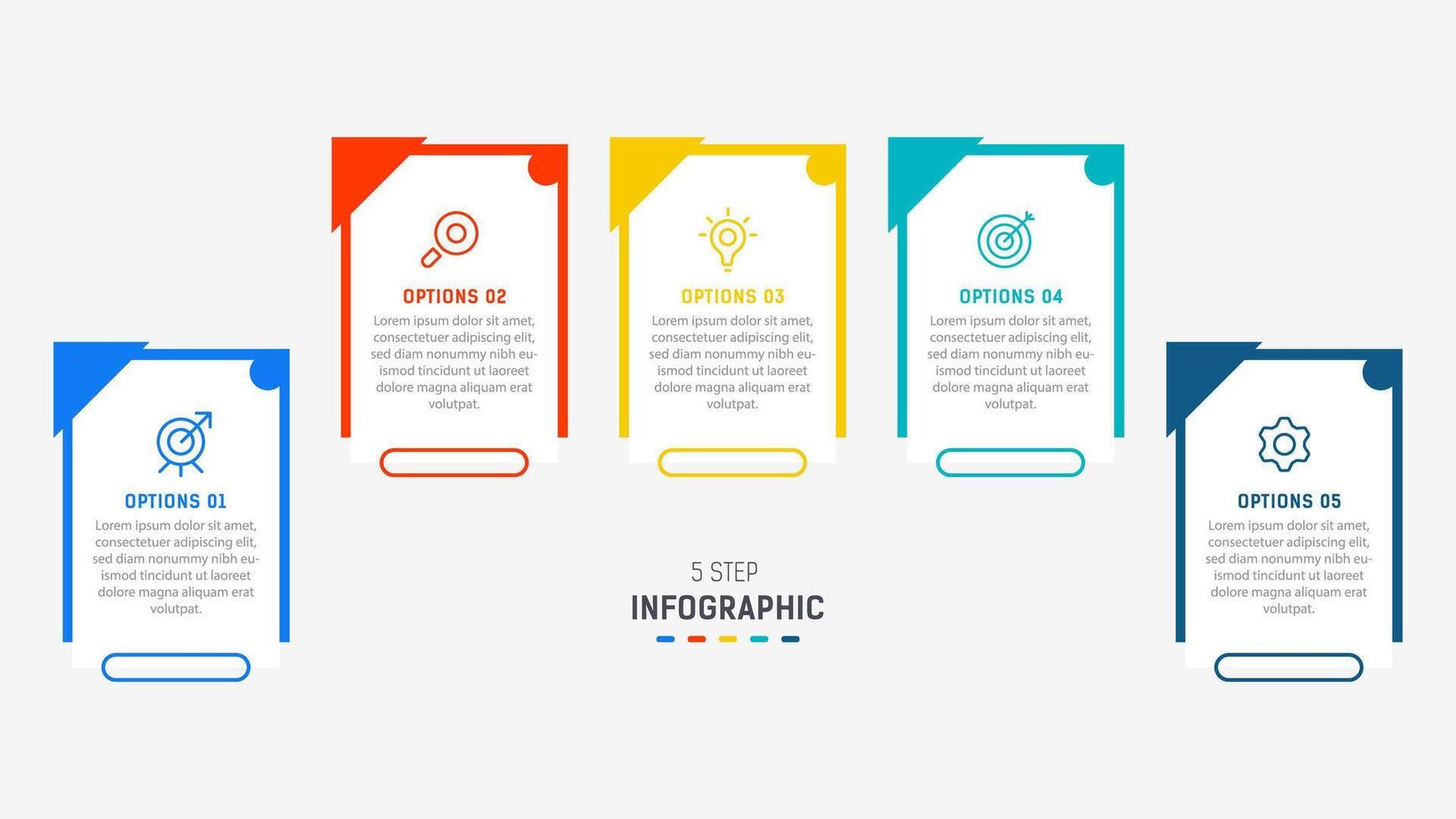 OPTIONS 01
Lorem ipsum dolor sit amet, consectetuer adipiscing elit, sed diam nonummy nibh euismod tincidunt ut laoreet dolore magna aliquam erat volutpat.

OPTIONS 02
Lorem ipsum dolor sit amet, consectetuer adipiscing elit, sed diam nonummy nibh euismod tincidunt ut laoreet dolore magna aliquam erat volutpat.

OPTIONS 03
Lorem ipsum dolor sit amet, consectetuer adipiscing elit, sed diam nonummy nibh euismod tincidunt ut laoreet dolore magna aliquam erat volutpat.

OPTIONS 04
Lorem ipsum dolor sit amet, consectetuer adipiscing elit, sed diam nonummy nibh euismod tincidunt ut laoreet dolore magna aliquam erat volutpat.

OPTIONS 05
Lorem ipsum dolor sit amet, consectetuer adipiscing elit, sed diam nonummy nibh euismod tincidunt ut laoreet dolore magna aliquam erat volutpat.

5 STEP
INFOGRAPHIC