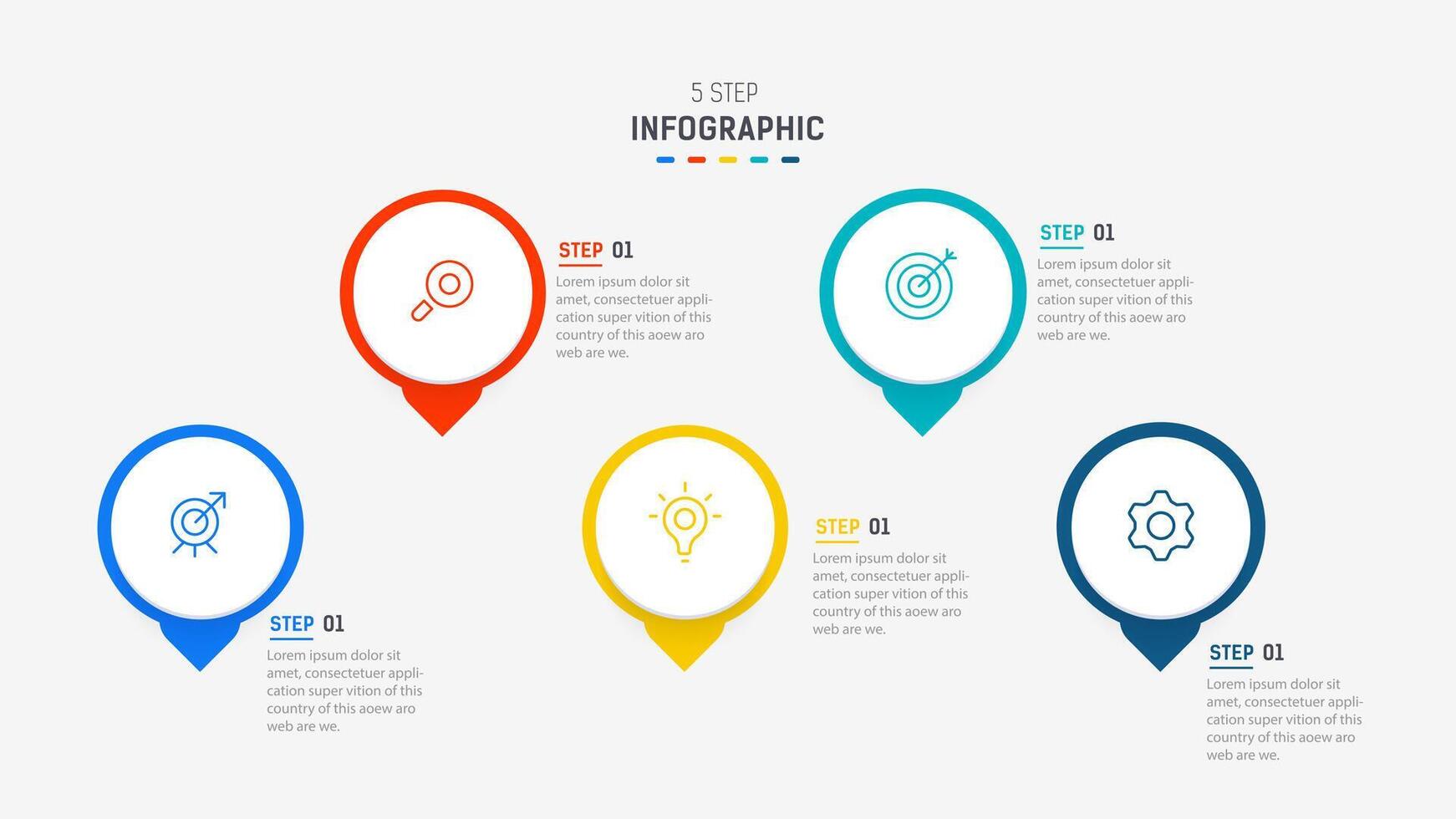 5 STEP
INFOGRAPHIC

STEP 01
Lorem ipsum dolor sit amet, consectetuer application super vition of this country of this aoew aro web are we.

STEP 01
Lorem ipsum dolor sit amet, consectetuer application super vition of this country of this aoew aro web are we.

STEP 01
Lorem ipsum dolor sit amet, consectetuer application super vition of this country of this aoew aro web are we.

STEP 01
Lorem ipsum dolor sit amet, consectetuer application super vition of this country of this aoew aro web are we.

STEP 01
Lorem ipsum dolor sit amet, consectetuer application super vition of this country of this aoew aro web are we.