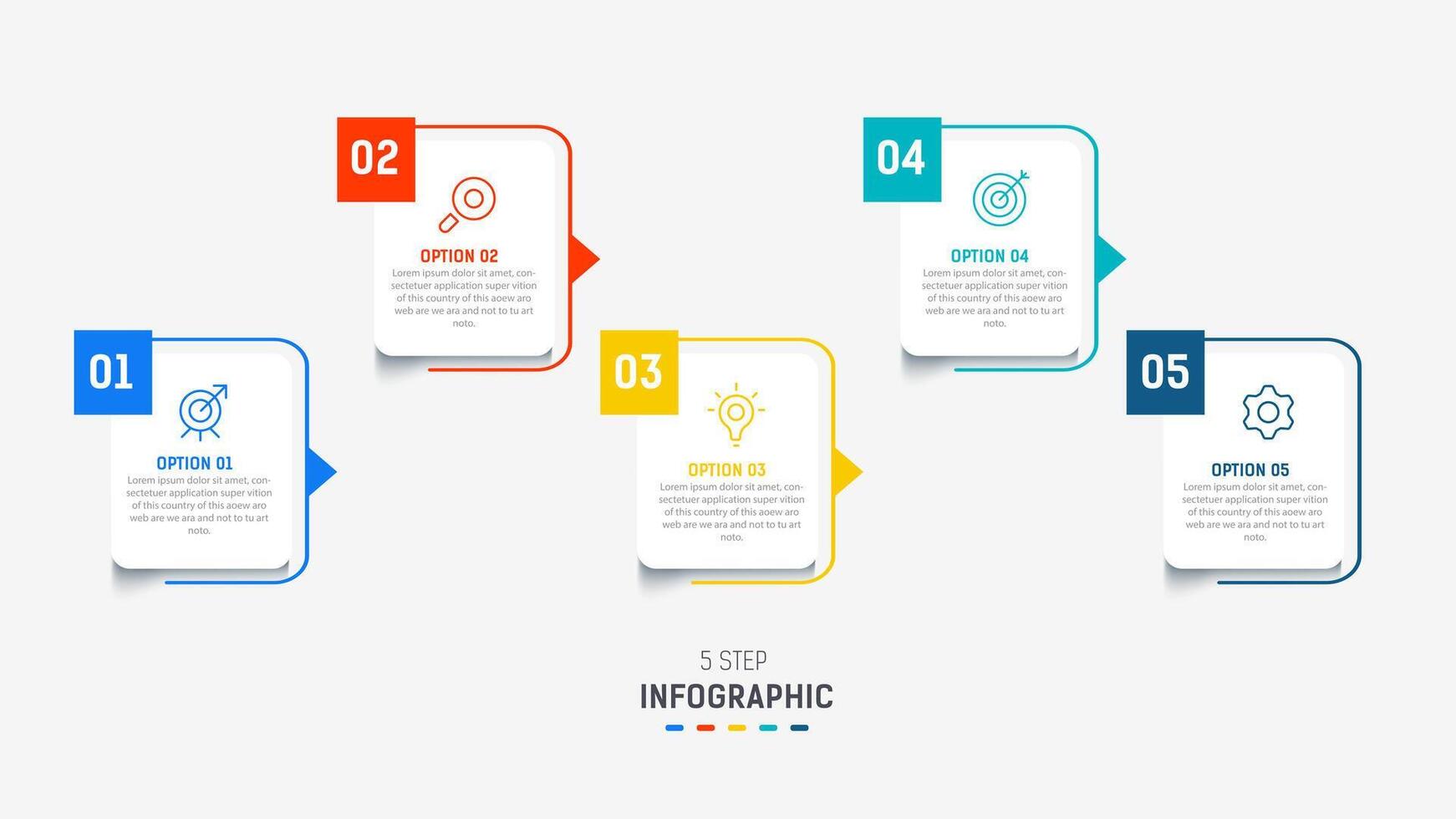 01

OPTION 01

Lorem ipsum dolor sit amet, consectetuer application super vition of this country of this aoew aro web are we ara and not to tu art noto.

02

OPTION 02

Lorem ipsum dolor sit amet, consectetuer application super vition of this country of this aoew aro web are we ara and not to tu art noto.

03

OPTION 03

Lorem ipsum dolor sit amet, consectetuer application super vition of this country of this aoew aro web are we ara and not to tu art noto.

04

OPTION 04

Lorem ipsum dolor sit amet, consectetuer application super vition of this country of this aoew aro web are we ara and not to tu art noto.

05

OPTION 05

Lorem ipsum dolor sit amet, consectetuer application super vition of this country of this aoew aro web are we ara and not to tu art noto.

5 STEP
INFOGRAPHIC