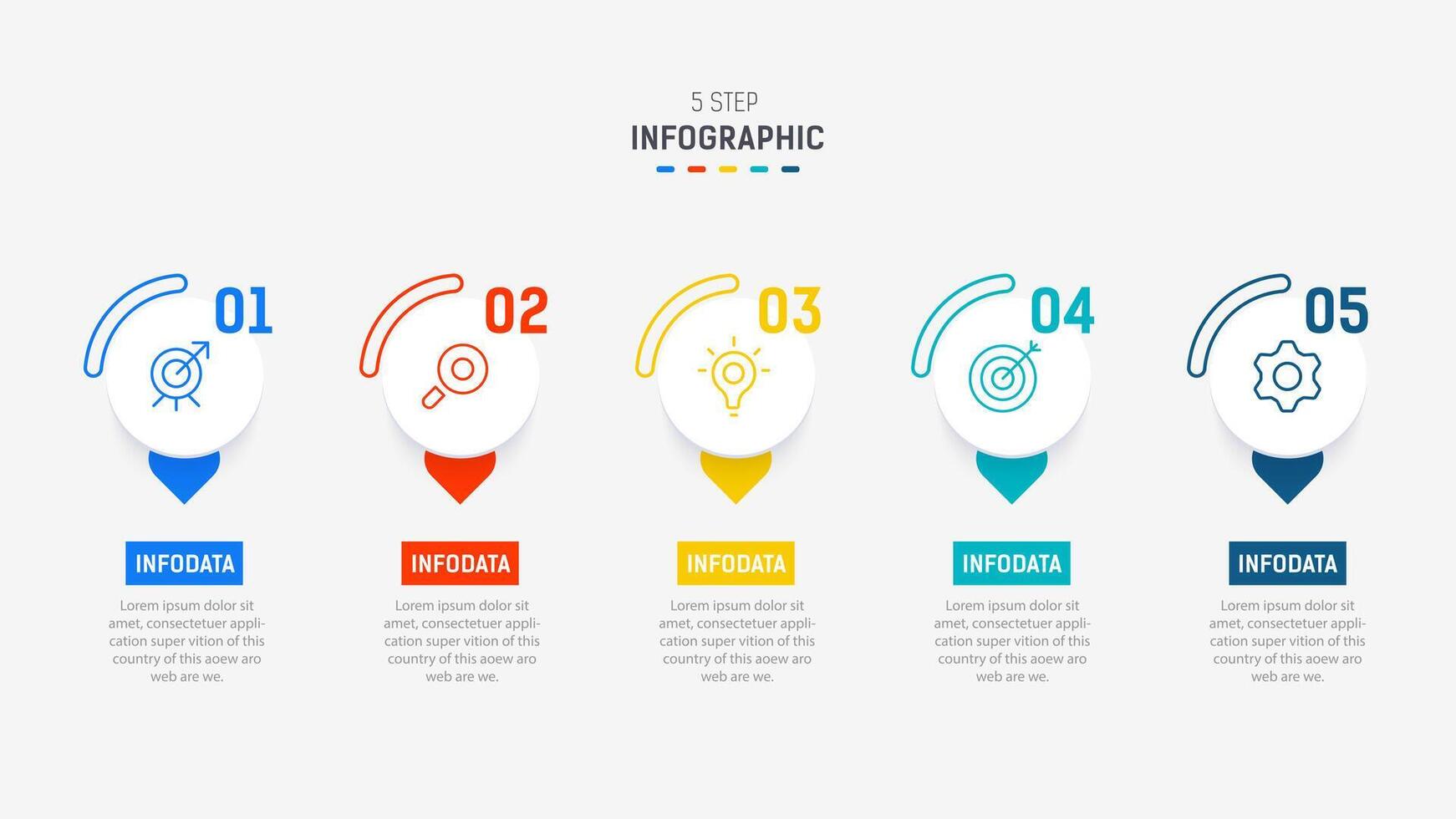 5 STEP
INFOGRAPHIC

01

INFODATA

Lorem ipsum dolor sit amet, consectetuer application super vition of this country of this aoew aro web are we.

02

INFODATA

Lorem ipsum dolor sit amet, consectetuer application super vition of this country of this aoew aro web are we.

03

INFODATA

Lorem ipsum dolor sit amet, consectetuer application super vition of this country of this aoew aro web are we.

04

INFODATA

Lorem ipsum dolor sit amet, consectetuer application super vition of this country of this aoew aro web are we.

05

INFODATA

Lorem ipsum dolor sit amet, consectetuer application super vition of this country of this aoew aro web are we.