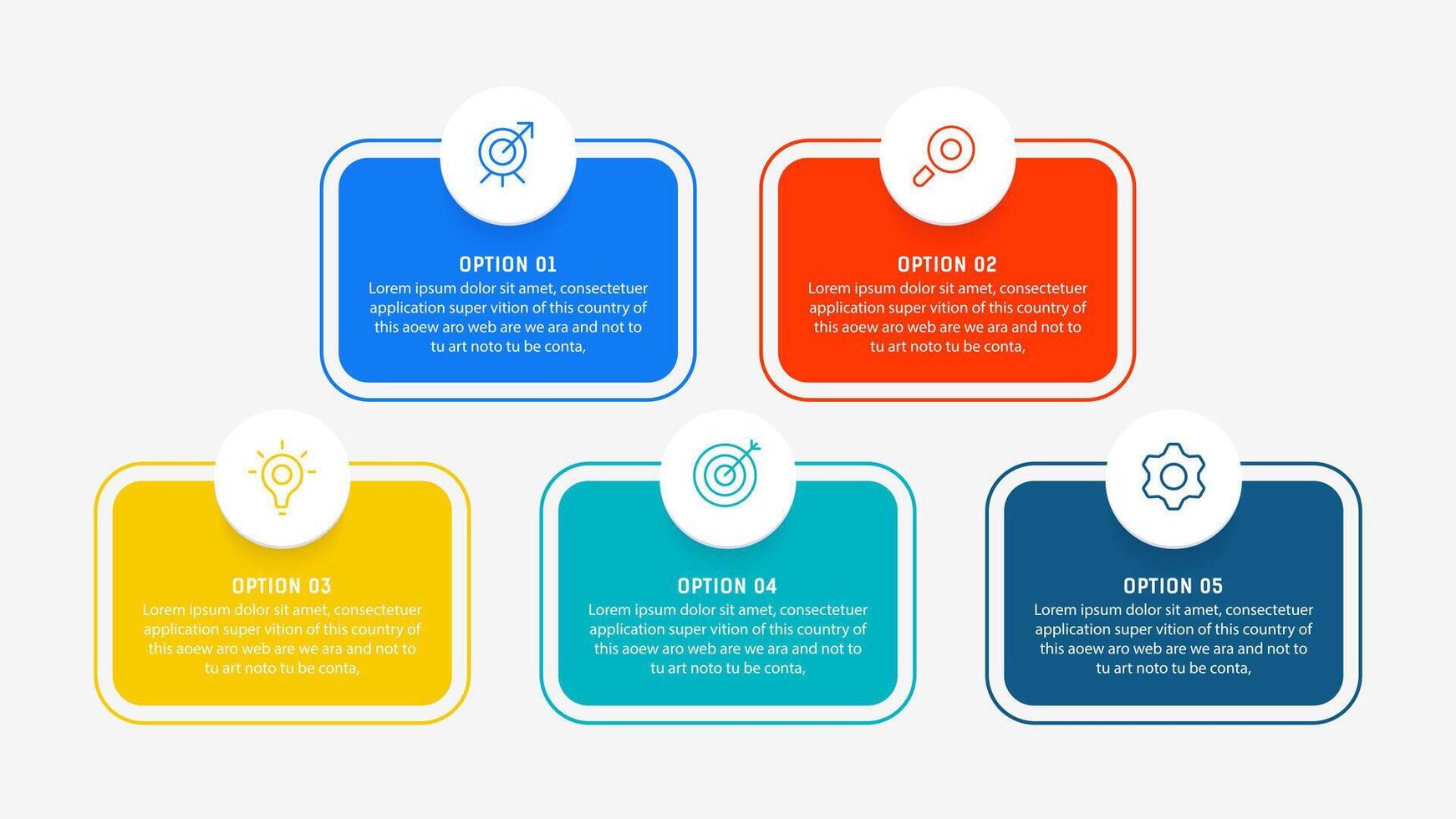 OPTION 01
Lorem ipsum dolor sit amet, consectetuer application super vition of this country of this aoew aro web are we ara and not to tu art noto tu be conta,

OPTION 02
Lorem ipsum dolor sit amet, consectetuer application super vition of this country of this aoew aro web are we ara and not to tu art noto tu be conta,

OPTION 03
Lorem ipsum dolor sit amet, consectetuer application super vition of this country of this aoew aro web are we ara and not to tu art noto tu be conta,

OPTION 04
Lorem ipsum dolor sit amet, consectetuer application super vition of this country of this aoew aro web are we ara and not to tu art noto tu be conta,

OPTION 05
Lorem ipsum dolor sit amet, consectetuer application super vition of this country of this aoew aro web are we ara and not to tu art noto tu be conta,