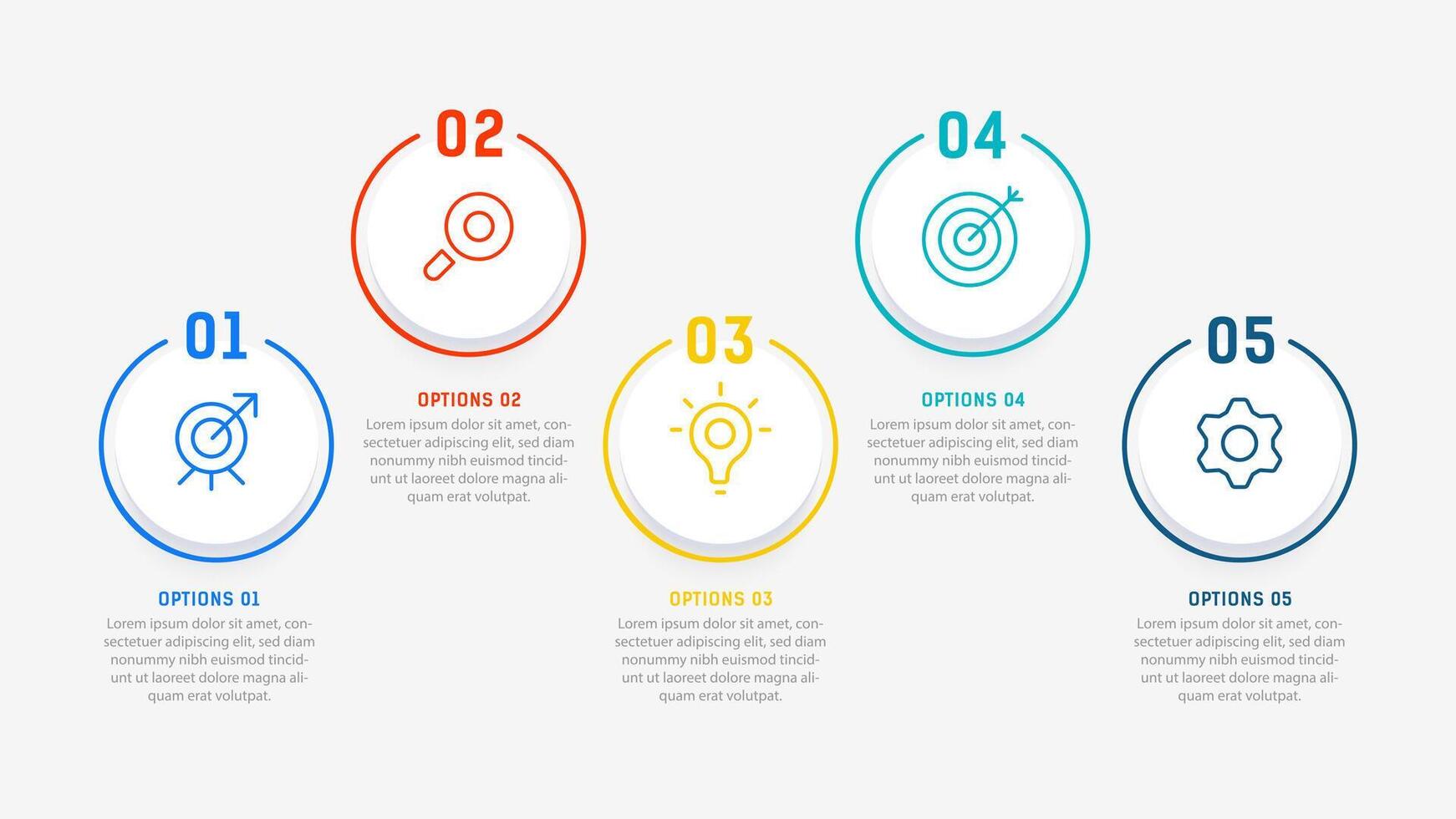 01

OPTIONS 01

Lorem ipsum dolor sit amet, consectetuer adipiscing elit, sed diam nonummy nibh euismod tincidunt ut laoreet dolore magna aliquam erat volutpat.

02

OPTIONS 02

Lorem ipsum dolor sit amet, consectetuer adipiscing elit, sed diam nonummy nibh euismod tincidunt ut laoreet dolore magna aliquam erat volutpat.

03

OPTIONS 03

Lorem ipsum dolor sit amet, consectetuer adipiscing elit, sed diam nonummy nibh euismod tincidunt ut laoreet dolore magna aliquam erat volutpat.

04

OPTIONS 04

Lorem ipsum dolor sit amet, consectetuer adipiscing elit, sed diam nonummy nibh euismod tincidunt ut laoreet dolore magna aliquam erat volutpat.

05

OPTIONS 05

Lorem ipsum dolor sit amet, consectetuer adipiscing elit, sed diam nonummy nibh euismod tincidunt ut laoreet dolore magna aliquam erat volutpat.