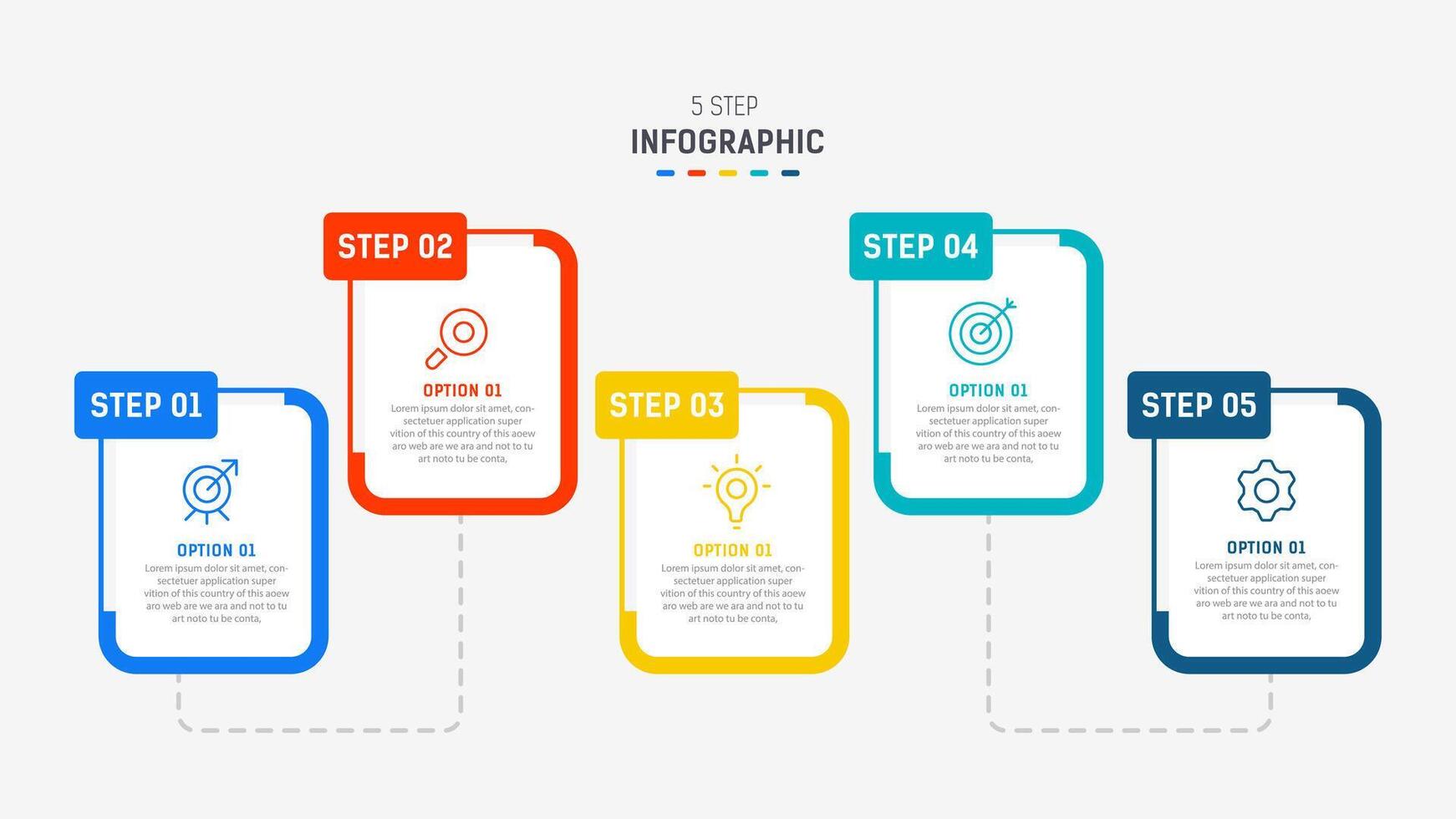 5 STEP
INFOGRAPHIC

STEP 01
OPTION 01
Lorem ipsum dolor sit amet, consectetuer application super vition of this country of this aoew aro web are we ara and not to tu art noto tu be conta,

STEP 02
OPTION 01
Lorem ipsum dolor sit amet, consectetuer application super vition of this country of this aoew aro web are we ara and not to tu art noto tu be conta,

STEP 03
OPTION 01
Lorem ipsum dolor sit amet, consectetuer application super vition of this country of this aoew aro web are we ara and not to tu art noto tu be conta,

STEP 04
OPTION 01
Lorem ipsum dolor sit amet, consectetuer application super vition of this country of this aoew aro web are we ara and not to tu art noto tu be conta,

STEP 05
OPTION 01
Lorem ipsum dolor sit amet, consectetuer application super vition of this country of this aoew aro web are we ara and not to tu art noto tu be conta,