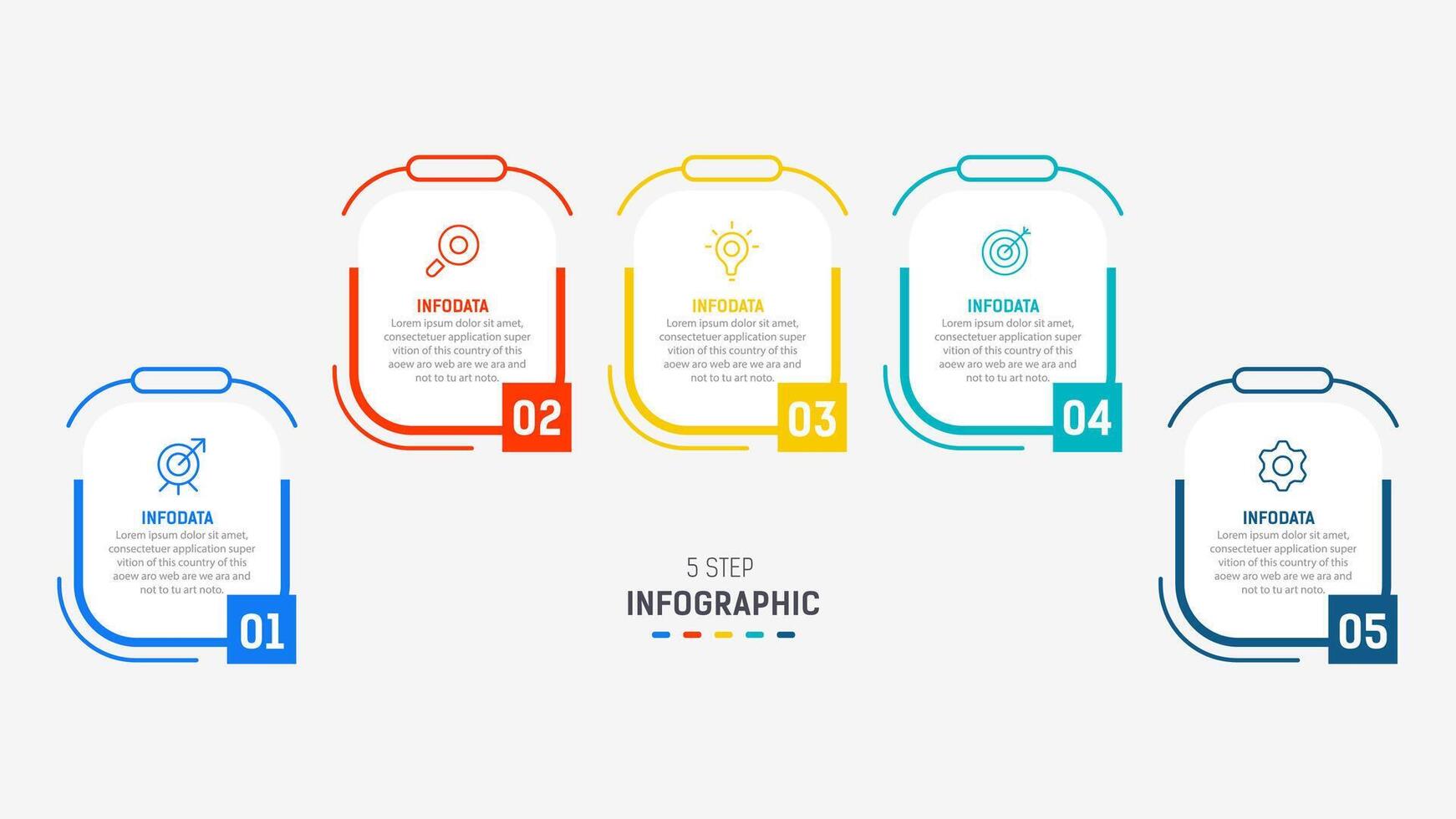 INFODATA
Lorem ipsum dolor sit amet, consectetuer application super vition of this country of this aoew aro web are we ara and not to tu art noto.
01

INFODATA
Lorem ipsum dolor sit amet, consectetuer application super vition of this country of this aoew aro web are we ara and not to tu art noto.
02

INFODATA
Lorem ipsum dolor sit amet, consectetuer application super vition of this country of this aoew aro web are we ara and not to tu art noto.
03

INFODATA
Lorem ipsum dolor sit amet, consectetuer application super vition of this country of this aoew aro web are we ara and not to tu art noto.
04

INFODATA
Lorem ipsum dolor sit amet, consectetuer application super vition of this country of this aoew aro web are we ara and not to tu art noto.
05

5 STEP
INFOGRAPHIC