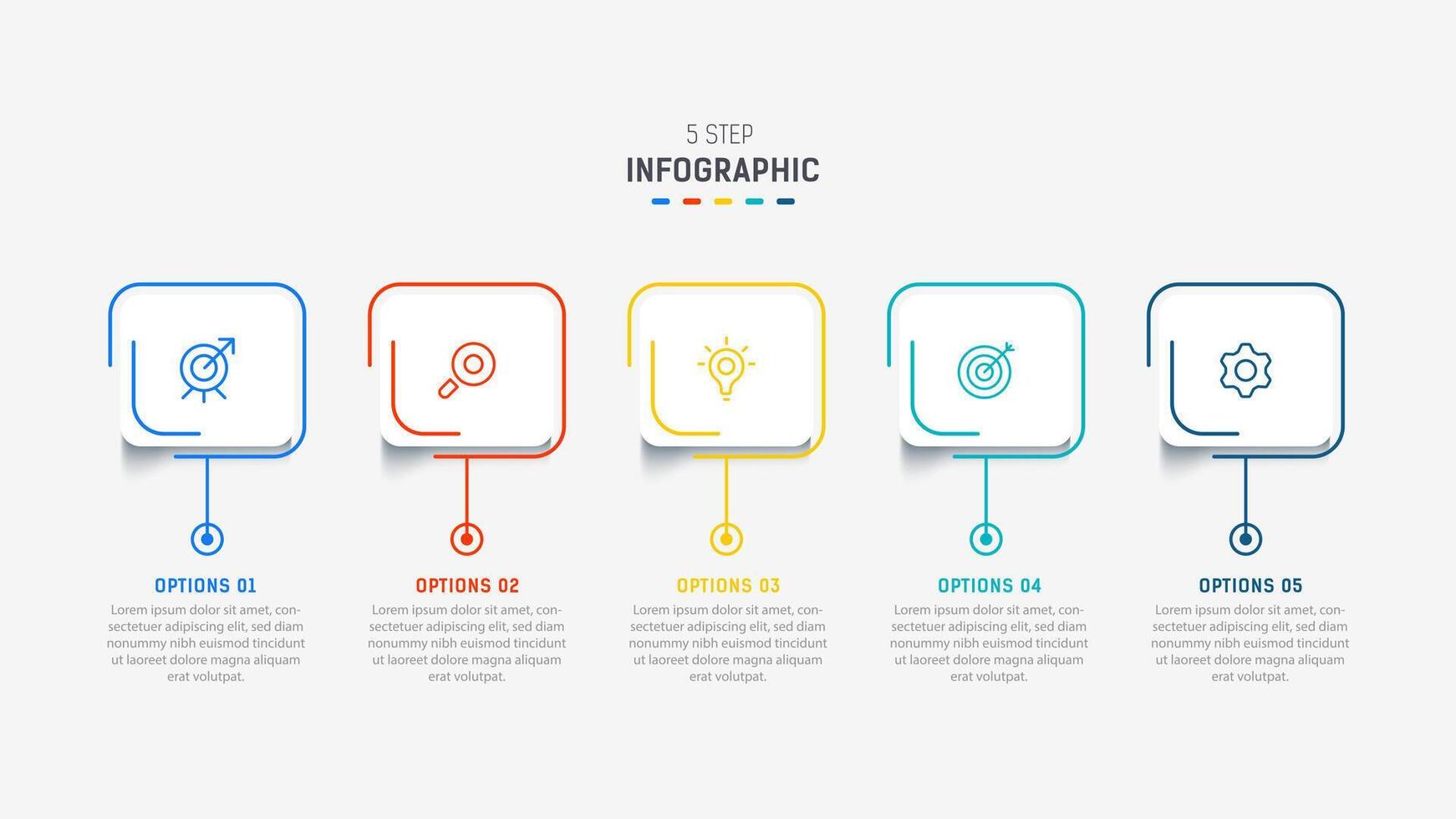 5 STEP
INFOGRAPHIC

OPTIONS 01
Lorem ipsum dolor sit amet, consectetuer adipiscing elit, sed diam nonummy nibh euismod tincidunt ut laoreet dolore magna aliquam erat volutpat.

OPTIONS 02
Lorem ipsum dolor sit amet, consectetuer adipiscing elit, sed diam nonummy nibh euismod tincidunt ut laoreet dolore magna aliquam erat volutpat.

OPTIONS 03
Lorem ipsum dolor sit amet, consectetuer adipiscing elit, sed diam nonummy nibh euismod tincidunt ut laoreet dolore magna aliquam erat volutpat.

OPTIONS 04
Lorem ipsum dolor sit amet, consectetuer adipiscing elit, sed diam nonummy nibh euismod tincidunt ut laoreet dolore magna aliquam erat volutpat.

OPTIONS 05
Lorem ipsum dolor sit amet, consectetuer adipiscing elit, sed diam nonummy nibh euismod tincidunt ut laoreet dolore magna aliquam erat volutpat.