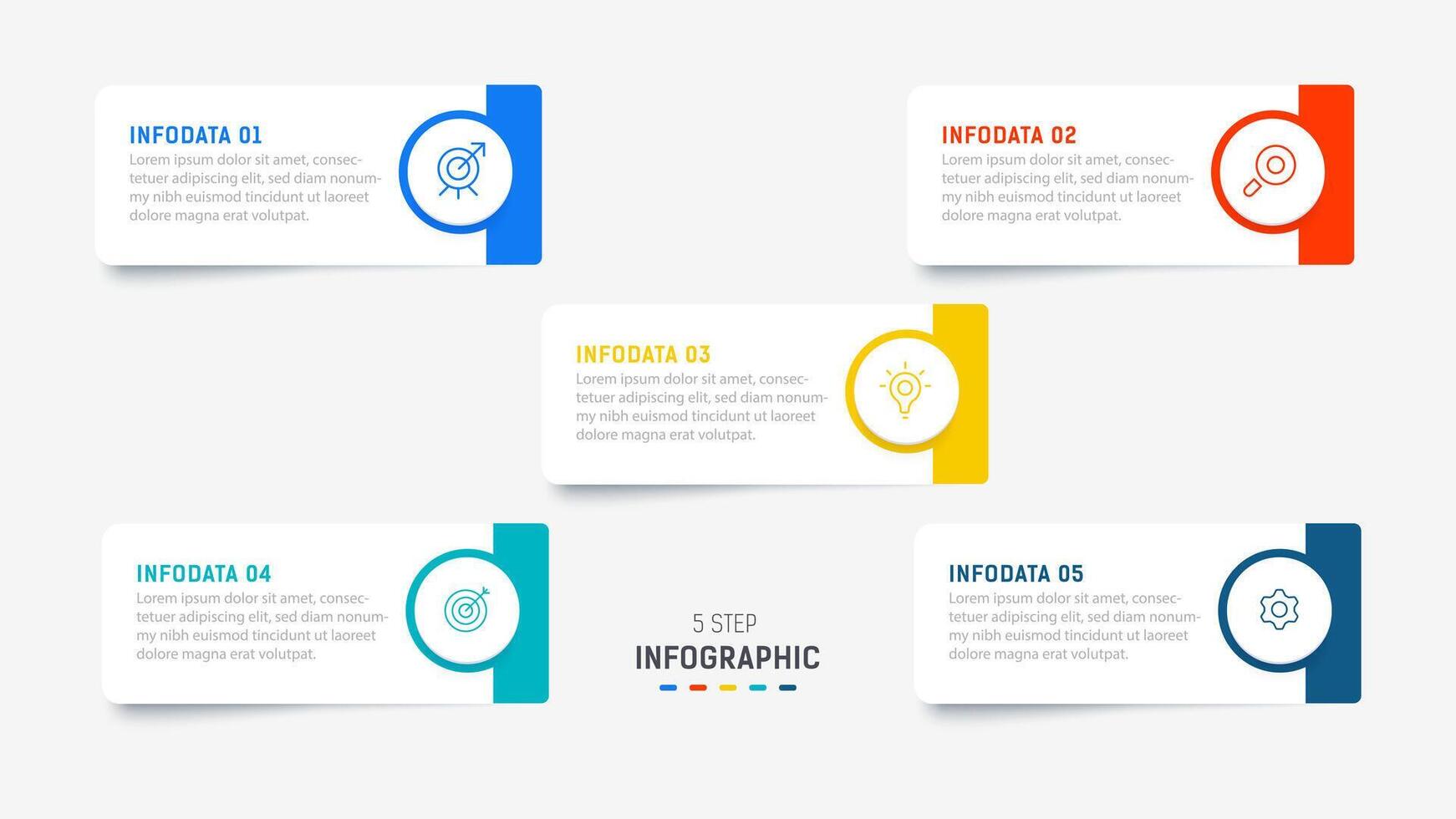 INFODATA 01
Lorem ipsum dolor sit amet, consectetuer adipiscing elit, sed diam nonummy nibh euismod tincidunt ut laoreet dolore magna erat volutpat.

INFODATA 02
Lorem ipsum dolor sit amet, consectetuer adipiscing elit, sed diam nonummy nibh euismod tincidunt ut laoreet dolore magna erat volutpat.

INFODATA 03
Lorem ipsum dolor sit amet, consectetuer adipiscing elit, sed diam nonummy nibh euismod tincidunt ut laoreet dolore magna erat volutpat.

INFODATA 04
Lorem ipsum dolor sit amet, consectetuer adipiscing elit, sed diam nonummy nibh euismod tincidunt ut laoreet dolore magna erat volutpat.

5 STEP
INFOGRAPHIC

INFODATA 05
Lorem ipsum dolor sit amet, consectetuer adipiscing elit, sed diam nonummy nibh euismod tincidunt ut laoreet dolore magna erat volutpat.