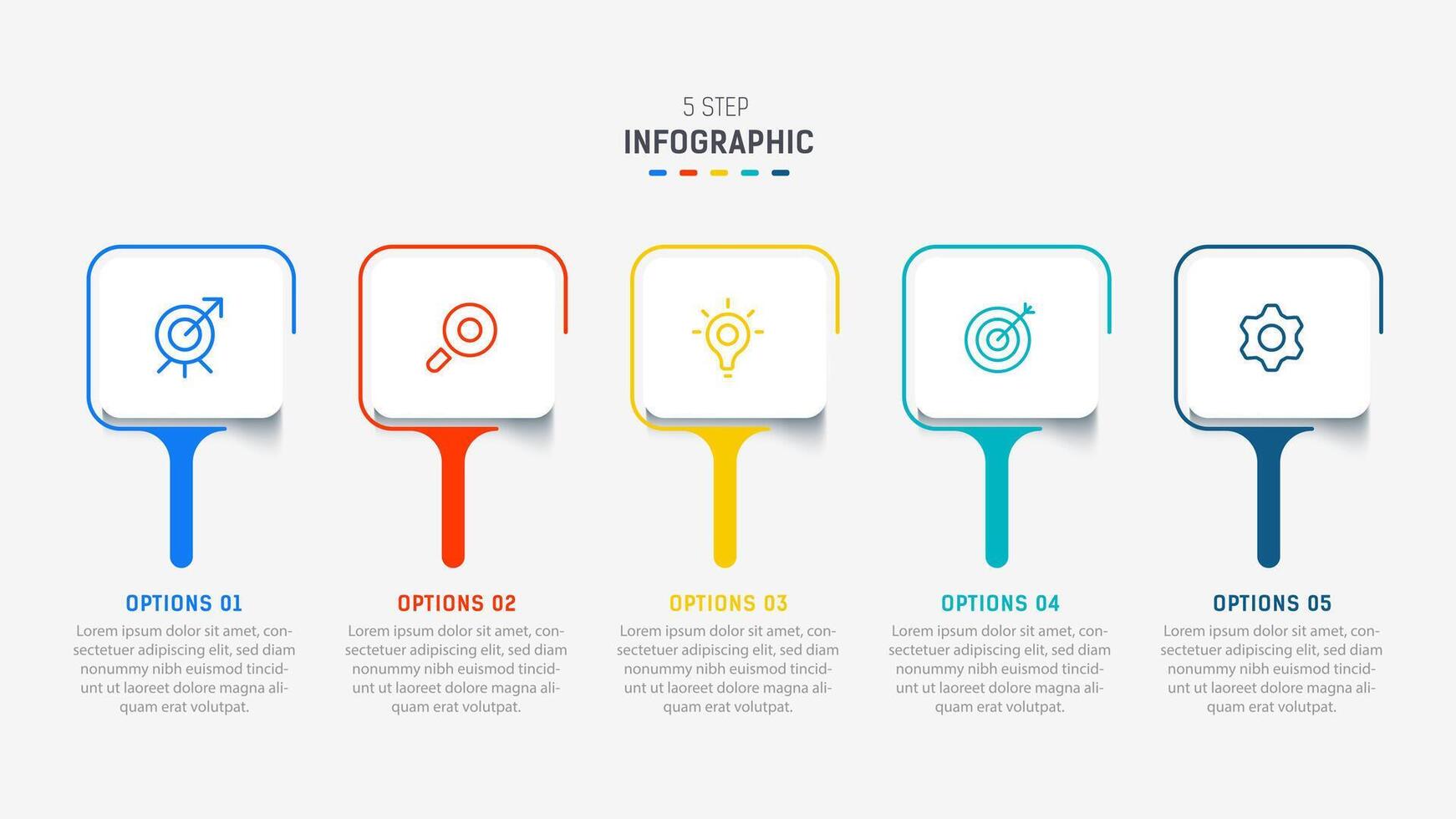 5 STEP
INFOGRAPHIC

OPTIONS 01
Lorem ipsum dolor sit amet, consectetuer adipiscing elit, sed diam nonummy nibh euismod tincidunt ut laoreet dolore magna aliquam erat volutpat.

OPTIONS 02
Lorem ipsum dolor sit amet, consectetuer adipiscing elit, sed diam nonummy nibh euismod tincidunt ut laoreet dolore magna aliquam erat volutpat.

OPTIONS 03
Lorem ipsum dolor sit amet, consectetuer adipiscing elit, sed diam nonummy nibh euismod tincidunt ut laoreet dolore magna aliquam erat volutpat.

OPTIONS 04
Lorem ipsum dolor sit amet, consectetuer adipiscing elit, sed diam nonummy nibh euismod tincidunt ut laoreet dolore magna aliquam erat volutpat.

OPTIONS 05
Lorem ipsum dolor sit amet, consectetuer adipiscing elit, sed diam nonummy nibh euismod tincidunt ut laoreet dolore magna aliquam erat volutpat.